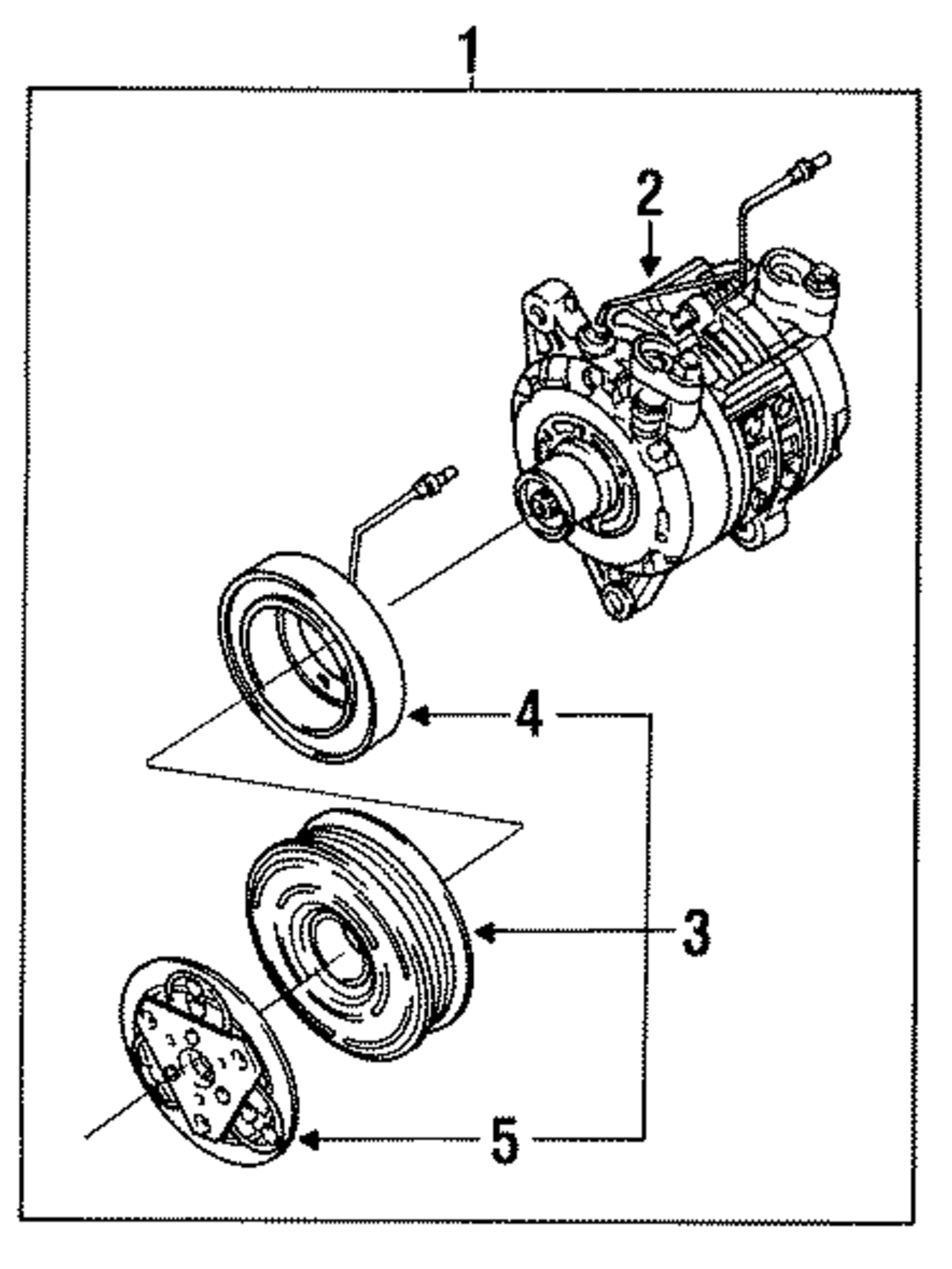 1
2
4
3
5