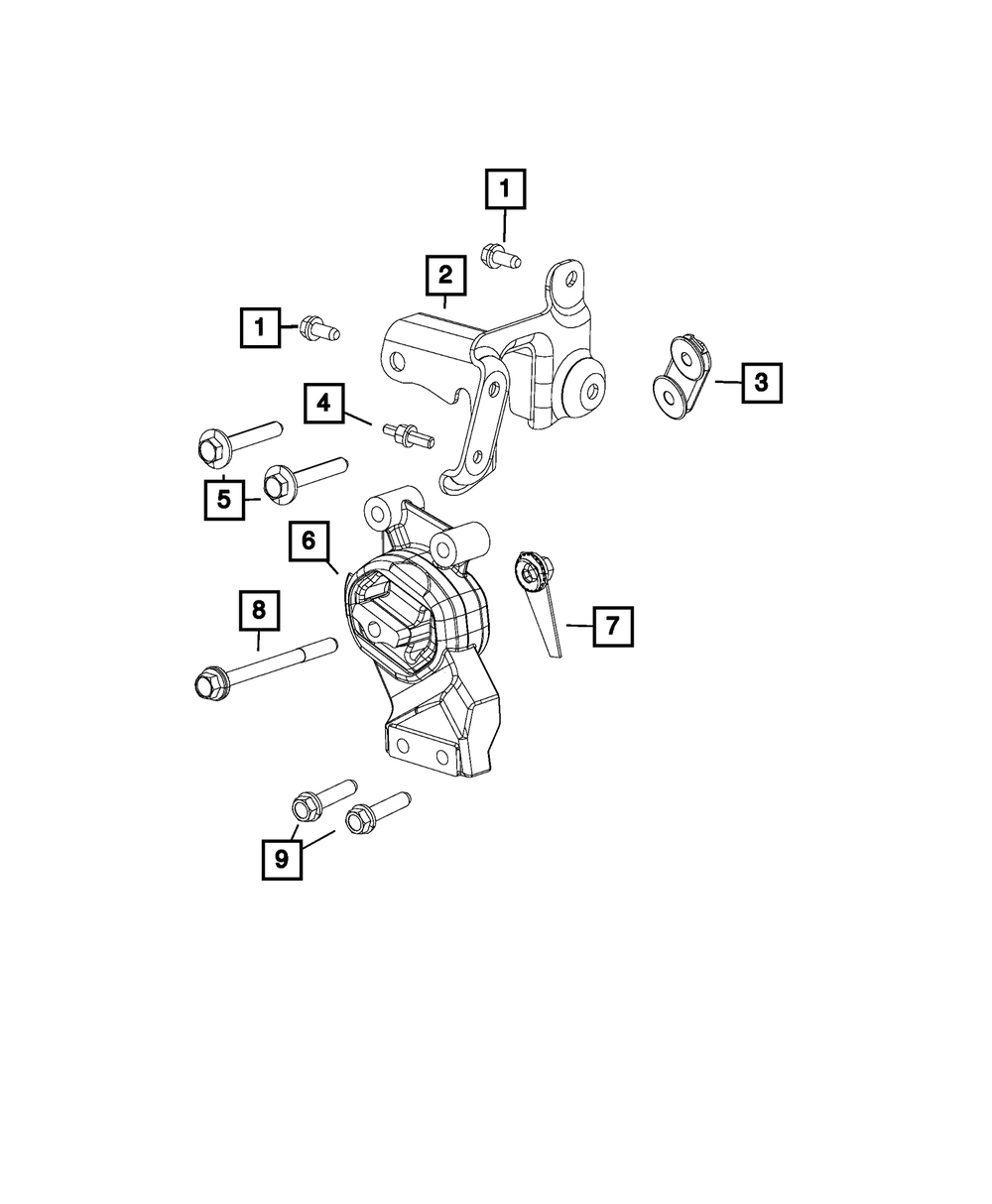 1
2
1
3
4
5
6
7
8
9