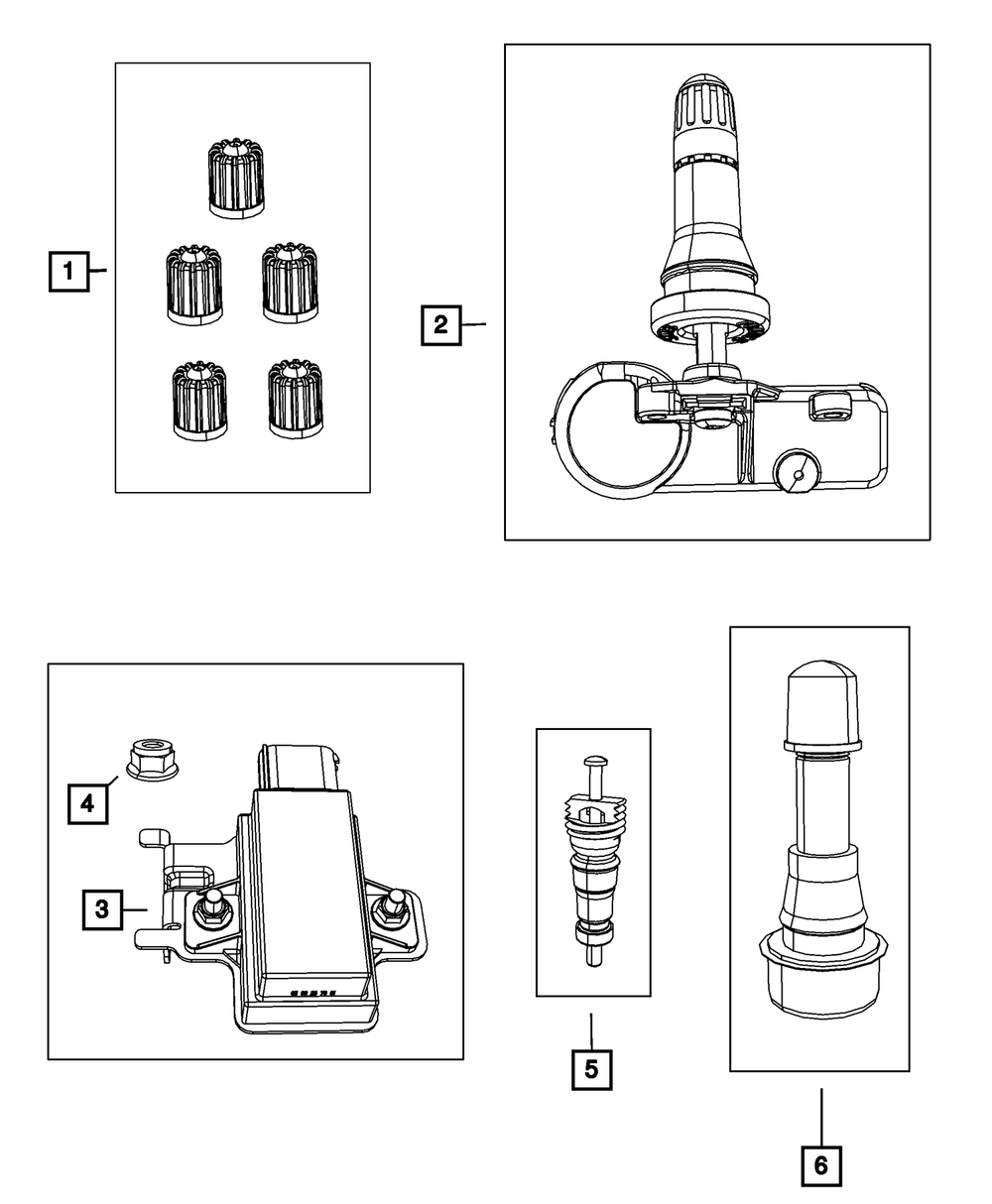 1
2
4
3
5
6