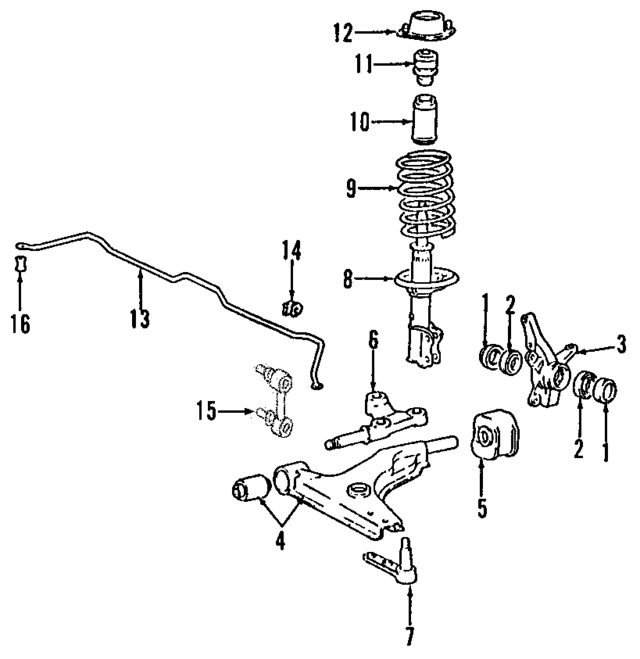 12
11
10
9
14
8
16
13
1
2
3
6
15
2
1
5
4
7