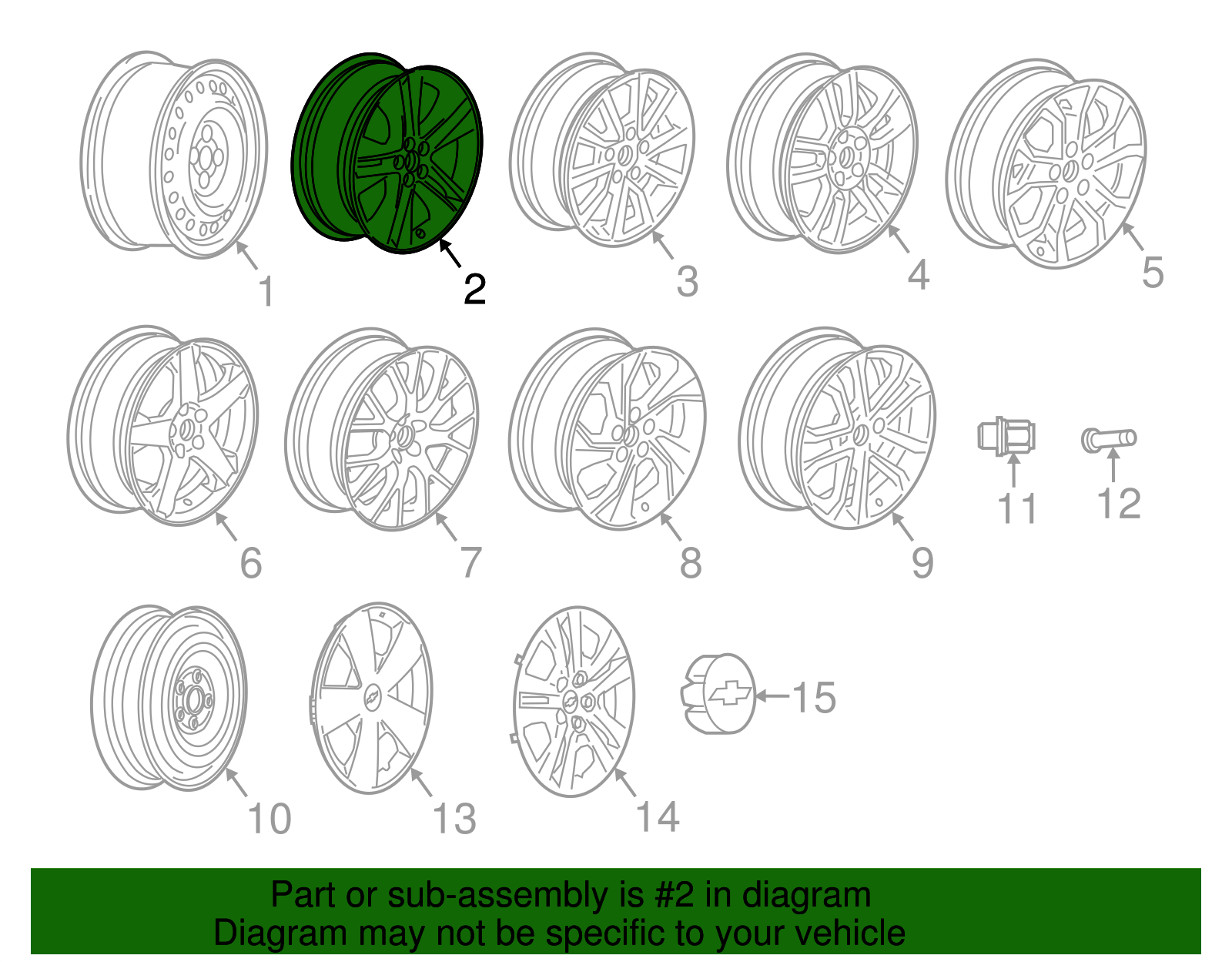 1
2
3
4
5
6
7
8
9
11
12
10
13
14
15

Part or sub-assembly is #2 in diagram
Diagram may not be specific to your vehicle