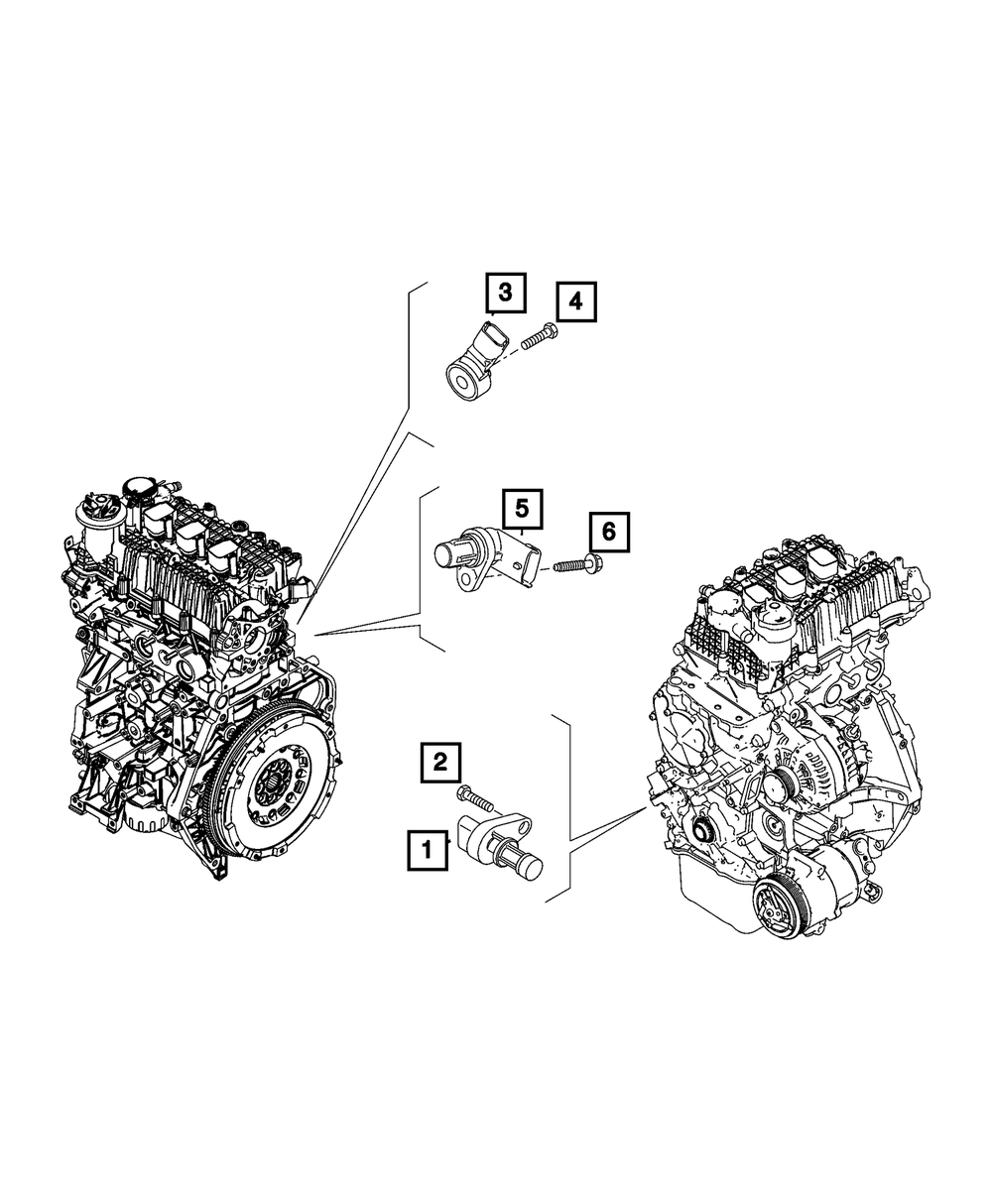 3
4
5
6
2
1