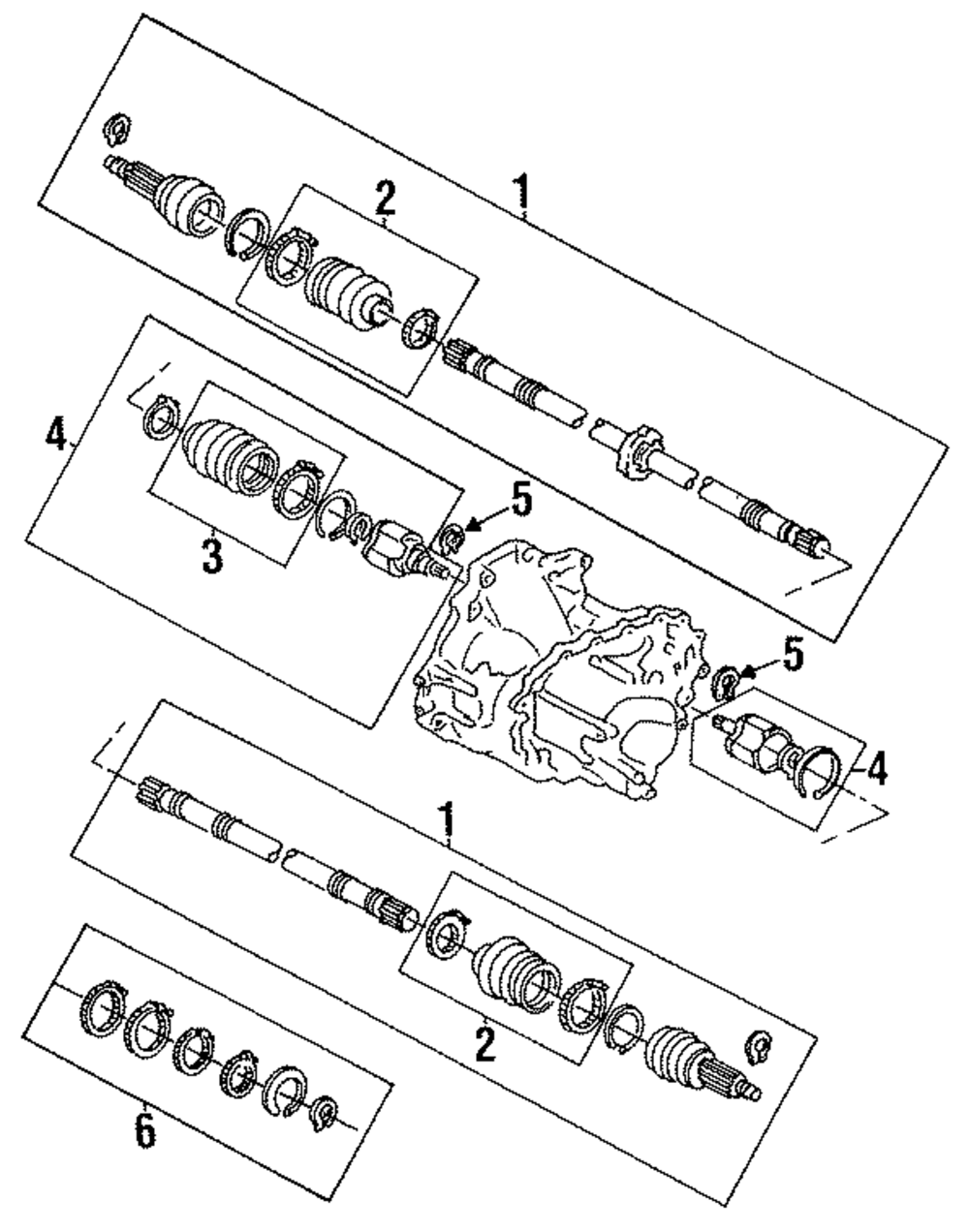 1
2
4
3
5
5
4
1
2
6