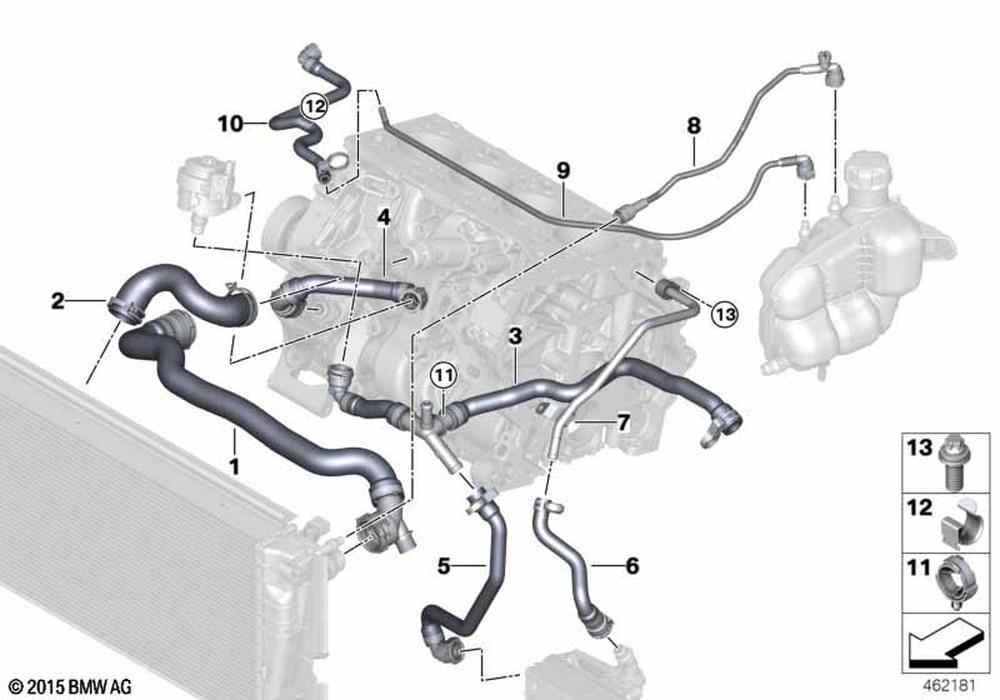 10
12
8
9
4
2
13
3
11
7
1
5
6
13
12
11
© 2015 BMW AG
462181