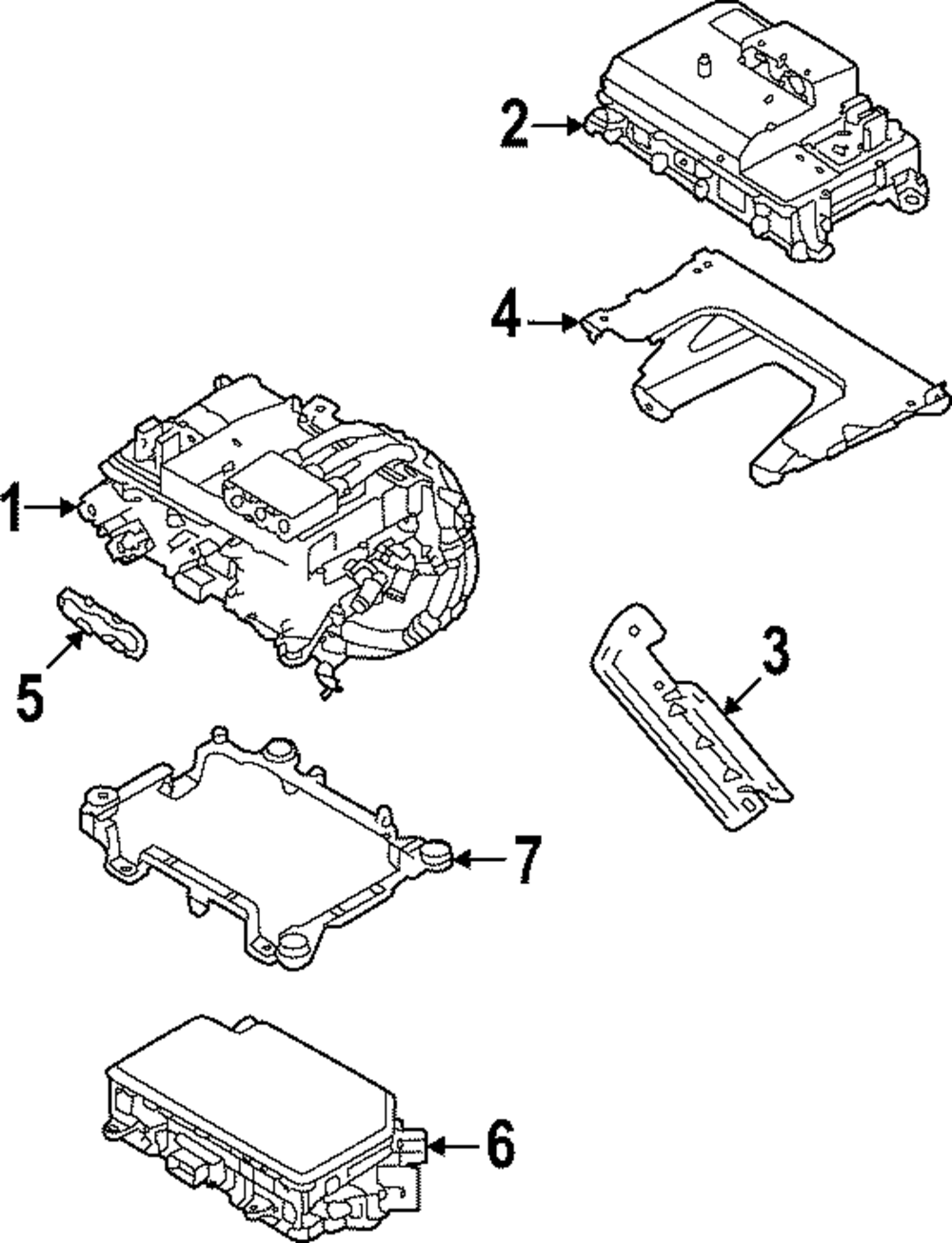 2
4
1
5
3
7
6