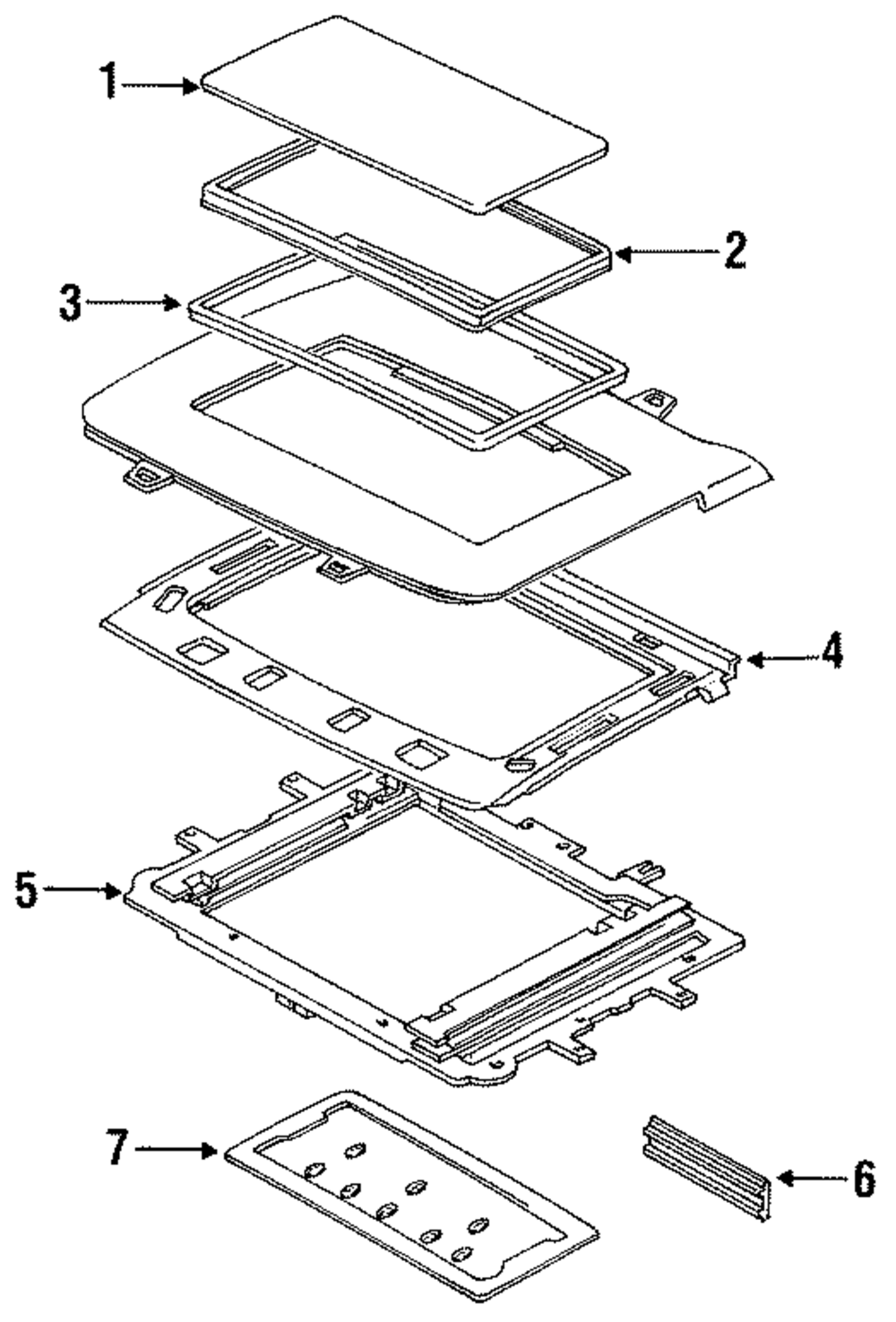 1
2
3
4
5
7
6