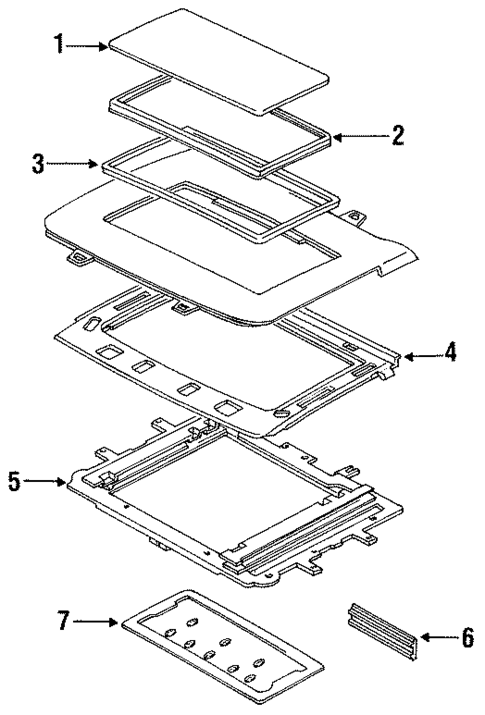 1
2
3
4
5
7
6