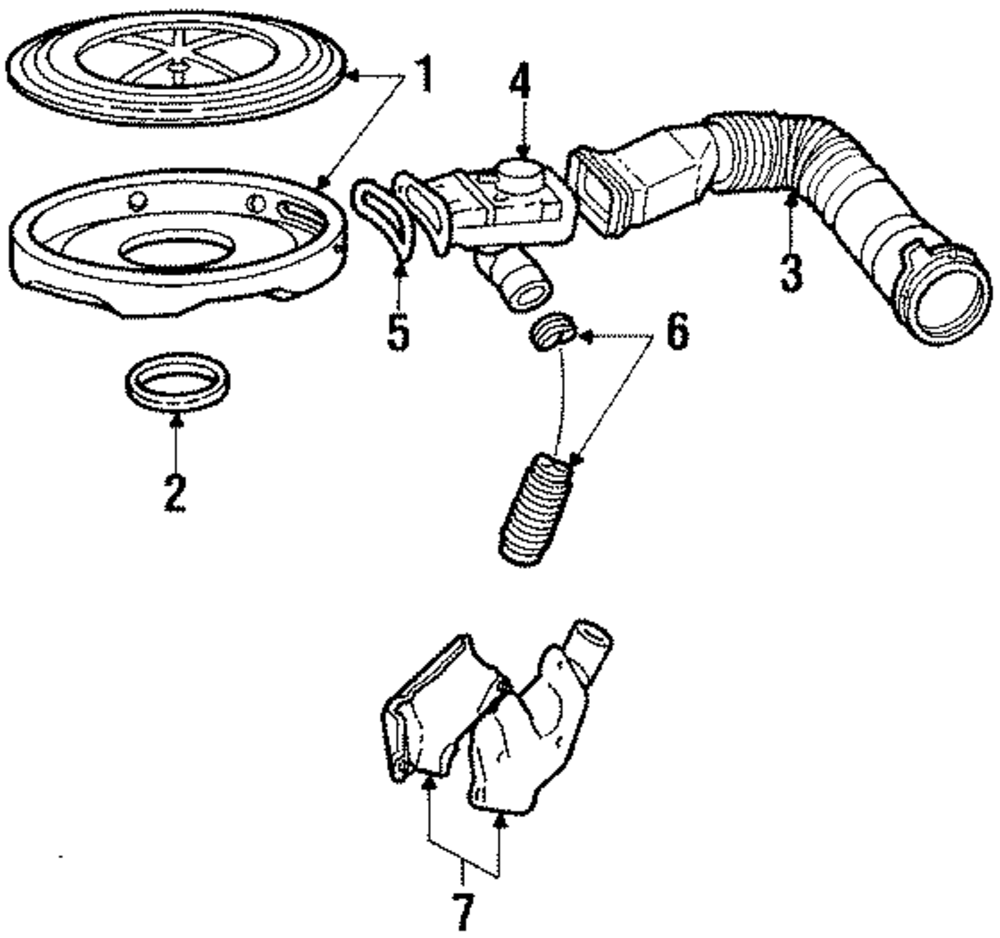 1
4
3
5
6
2
7