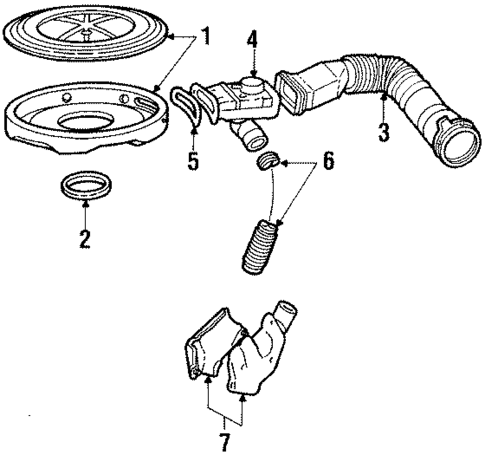 1
4
3
5
6
2
7