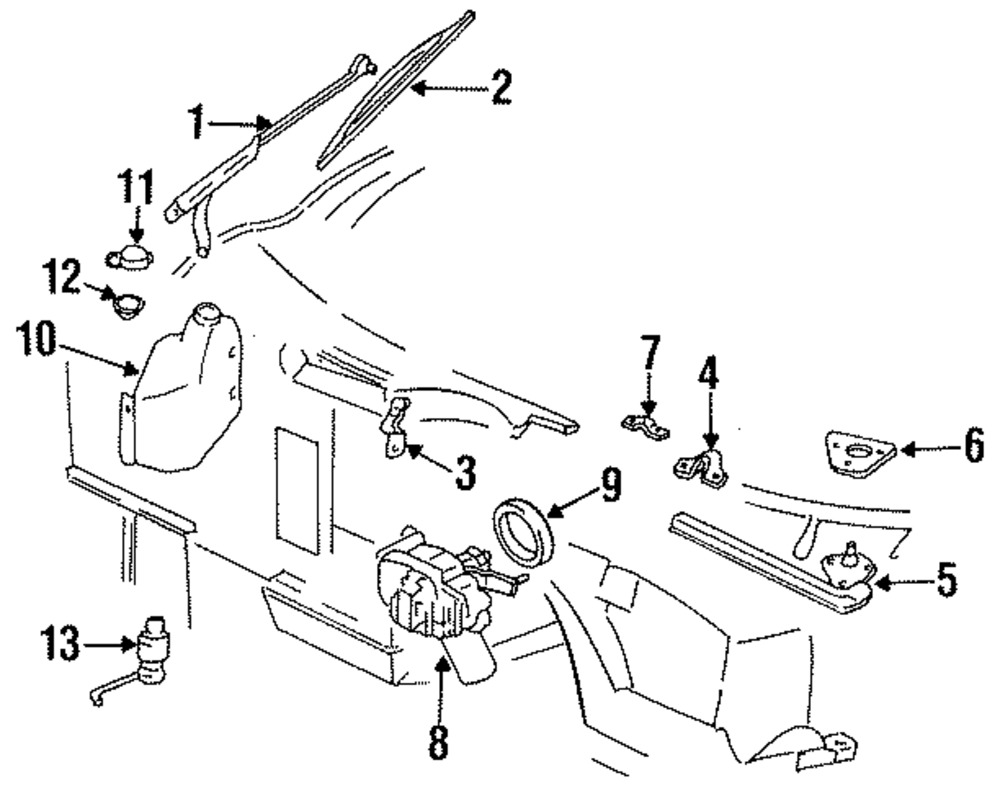 1
2
11
12
10
7
4
6
3
9
5
13
8