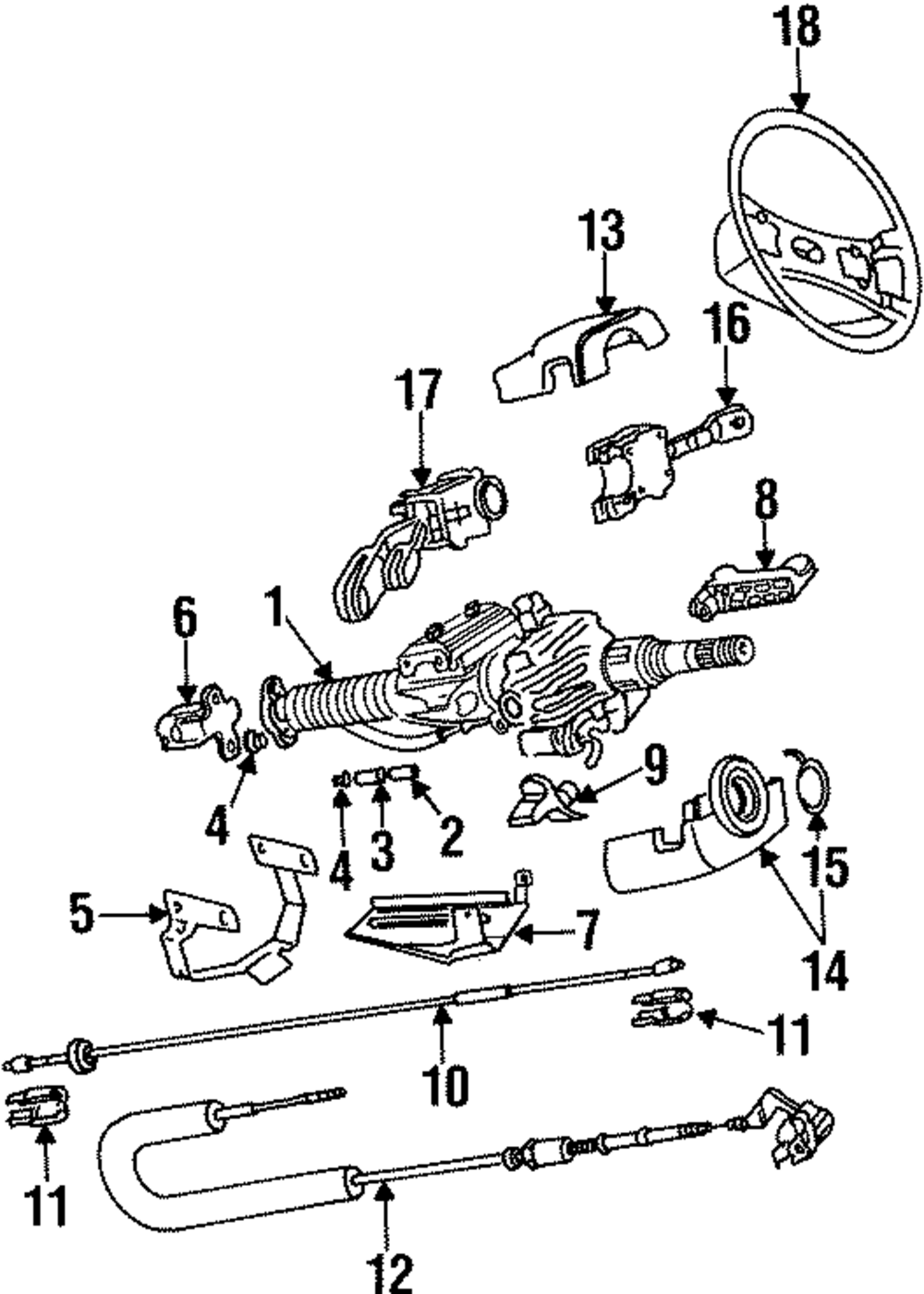 18
13
16
17
8
6
1
9
4
4
3
2
15
5
7
14
11
10
11
12