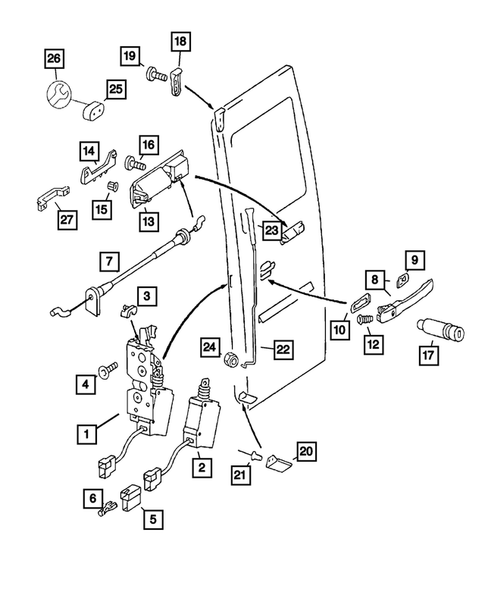 26
19
18
25
14
16
27
15
13
23
7
9
8
3
10
12
17
24
22
4
1
2
20
21
6
5