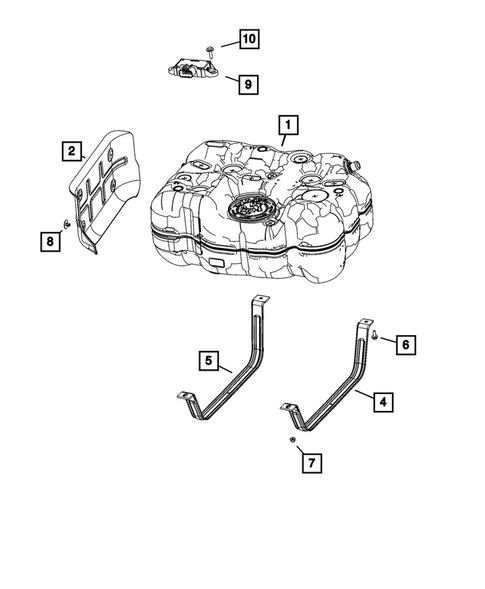 10
9
1
2
8
5
6
4
7