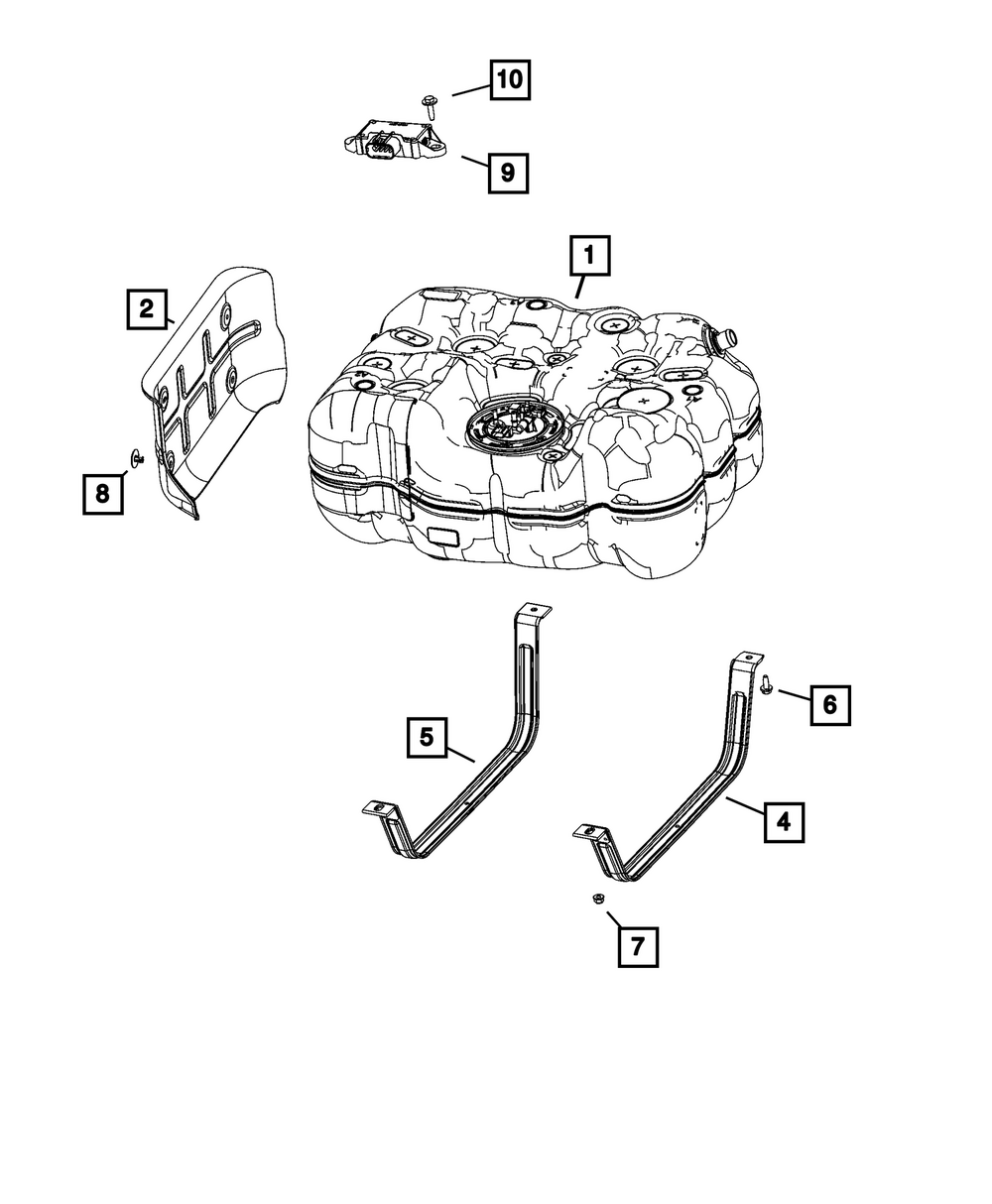 10
9
1
2
8
5
6
4
7