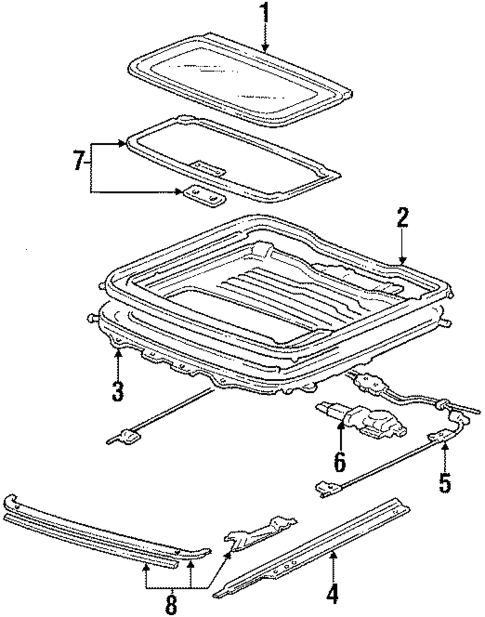 1

7

2

3

6

5

8

4