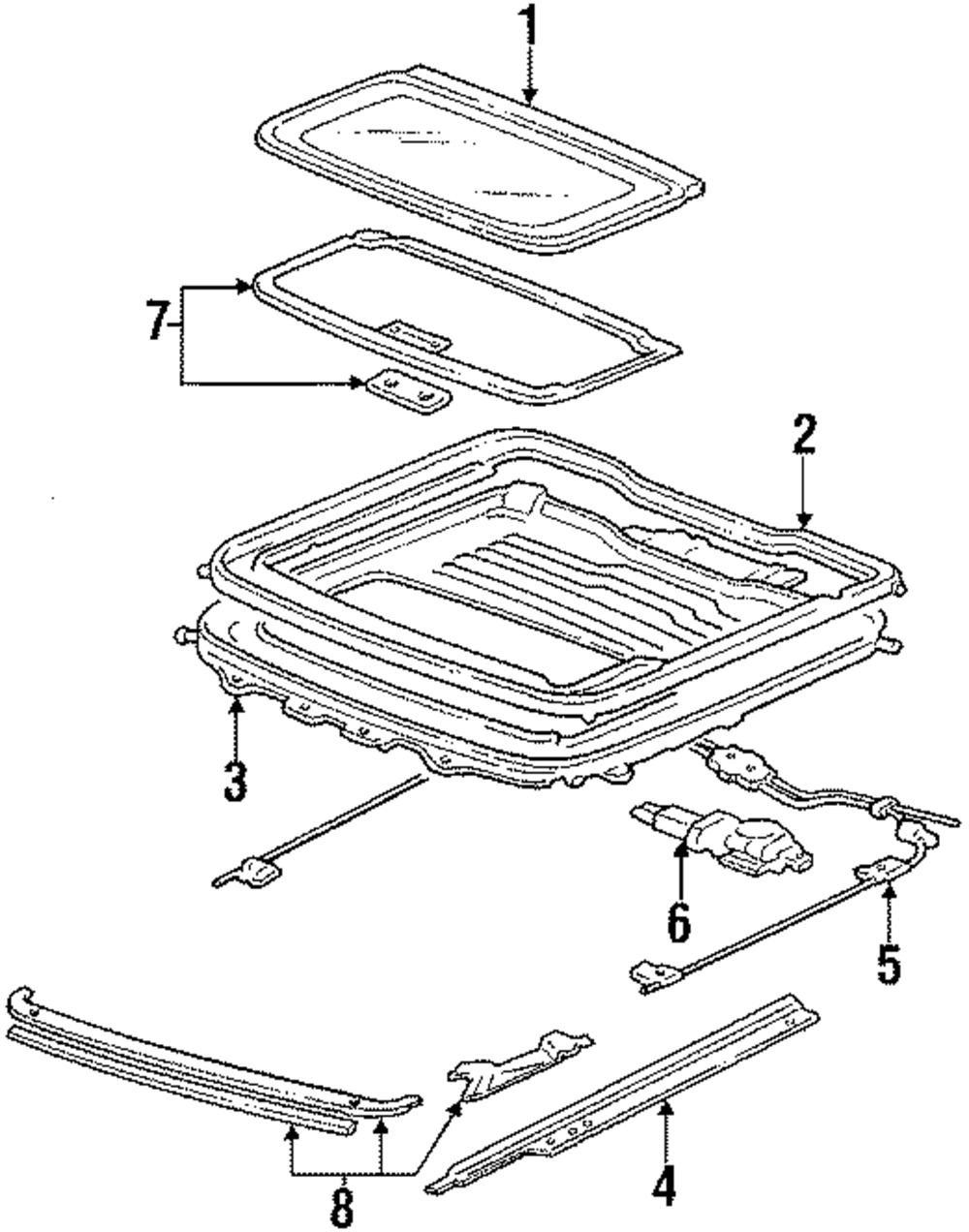 1
7
2
3
6
5
8
4