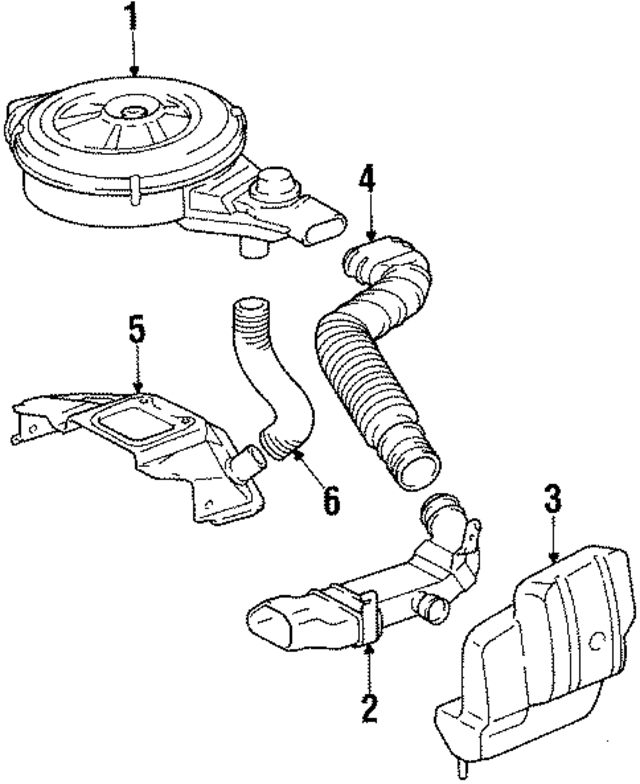 1
4
5
6
3
2