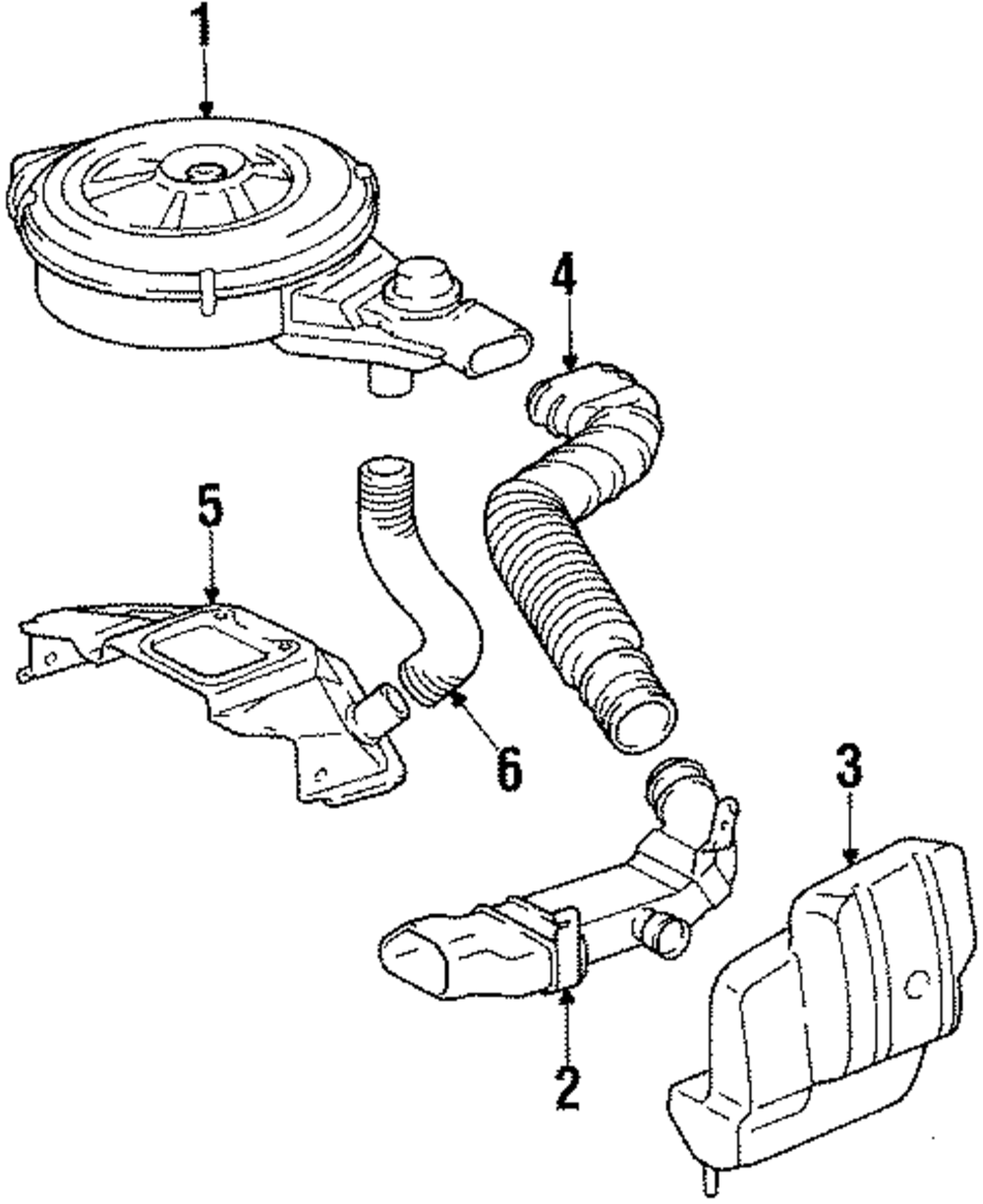 1
4
5
6
3
2