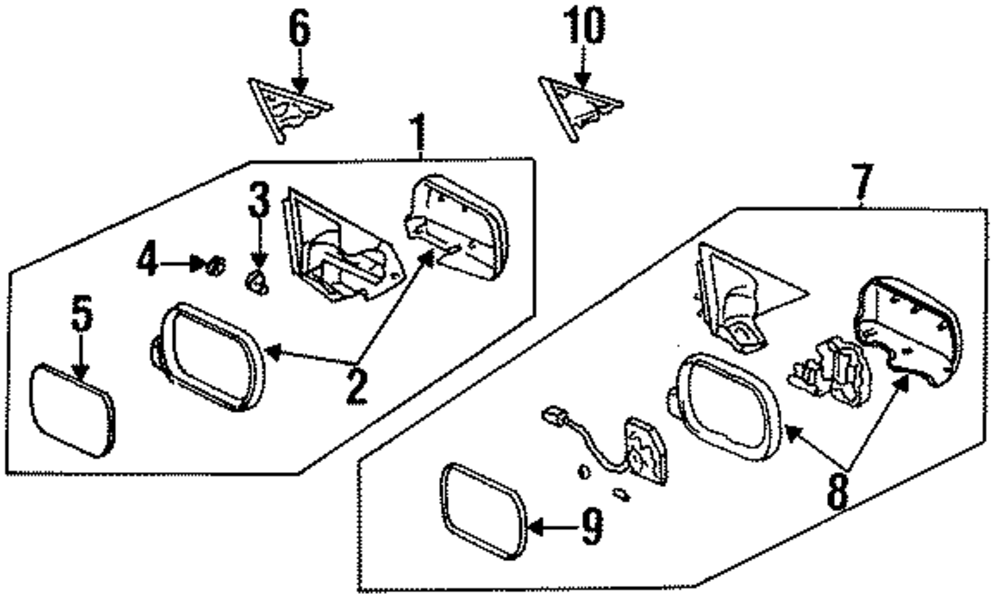 6
10
1
7
3
4
5
2
8
9