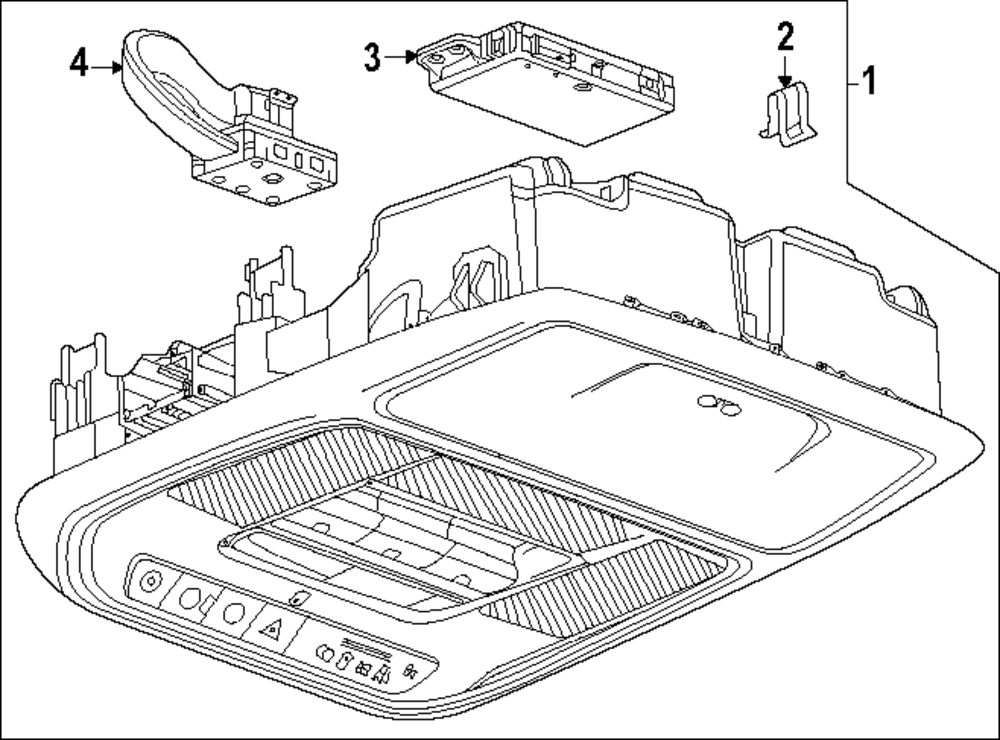 4
3
2
1