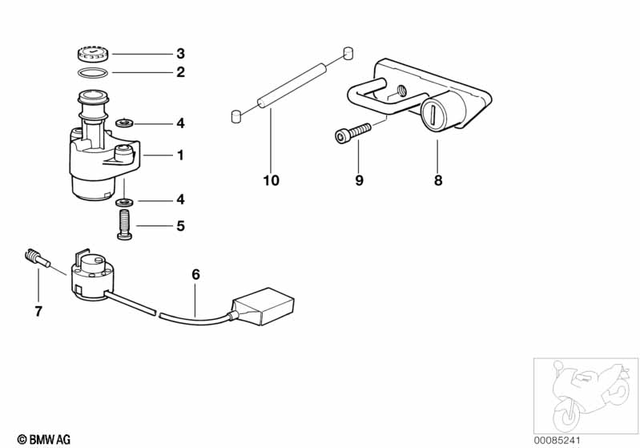 3
2
4
1
4
5
10
9
8
6
7
© BMW AG
00085241