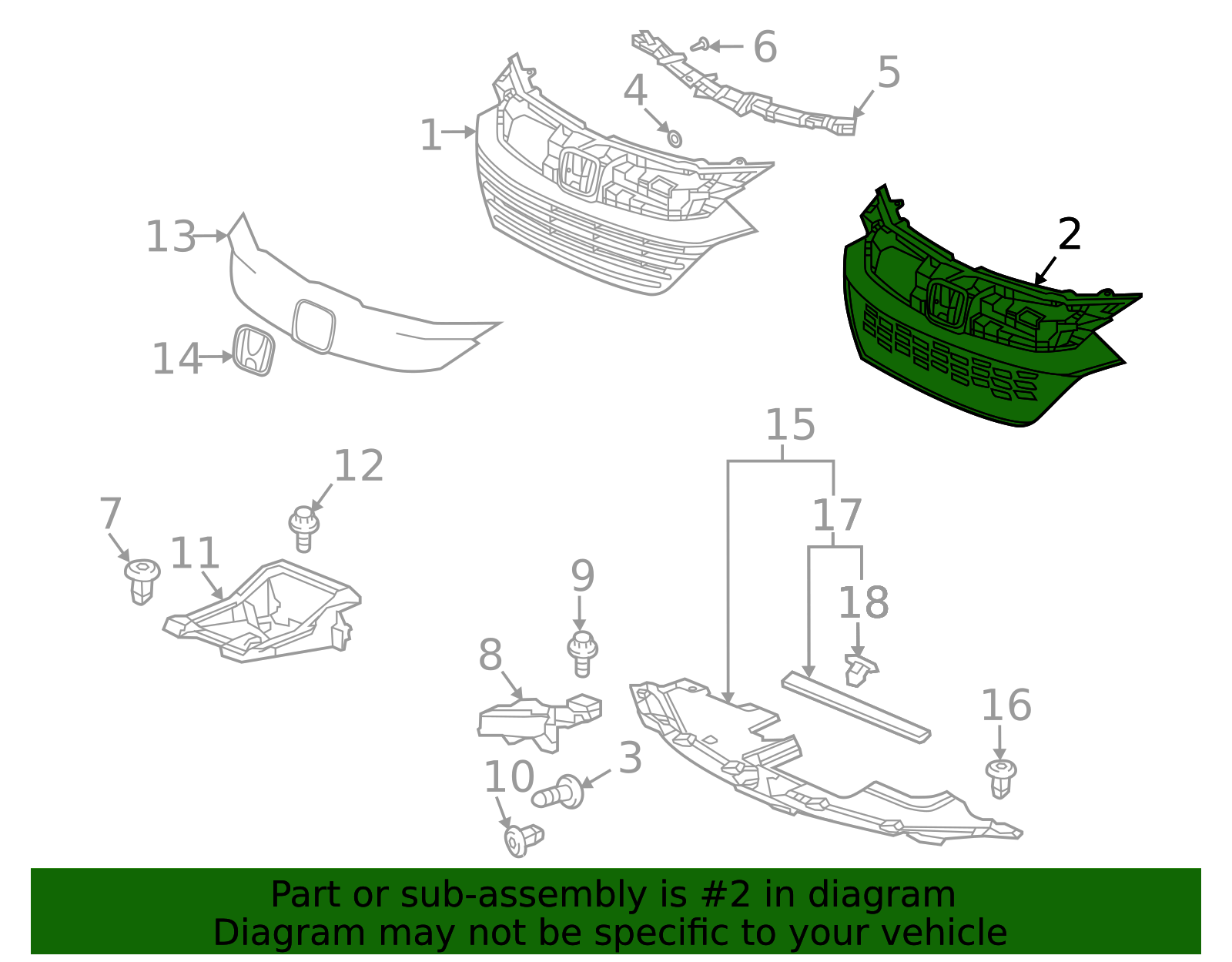 6
5
4
1
2
13
14
15
12
7
11
17
9
18
8
16
3
10

Part or sub-assembly is #2 in diagram
Diagram may not be specific to your vehicle