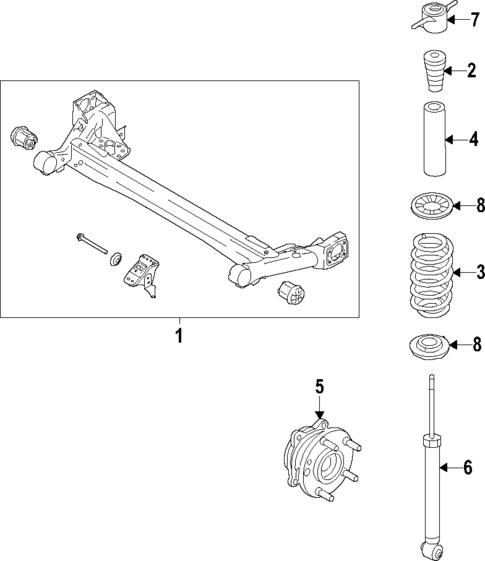 7
2
4
8
3
1
8
5
6