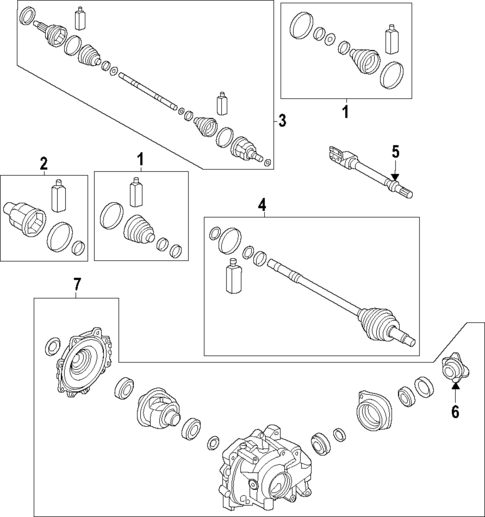 3
1
5
2
1
4
7
6