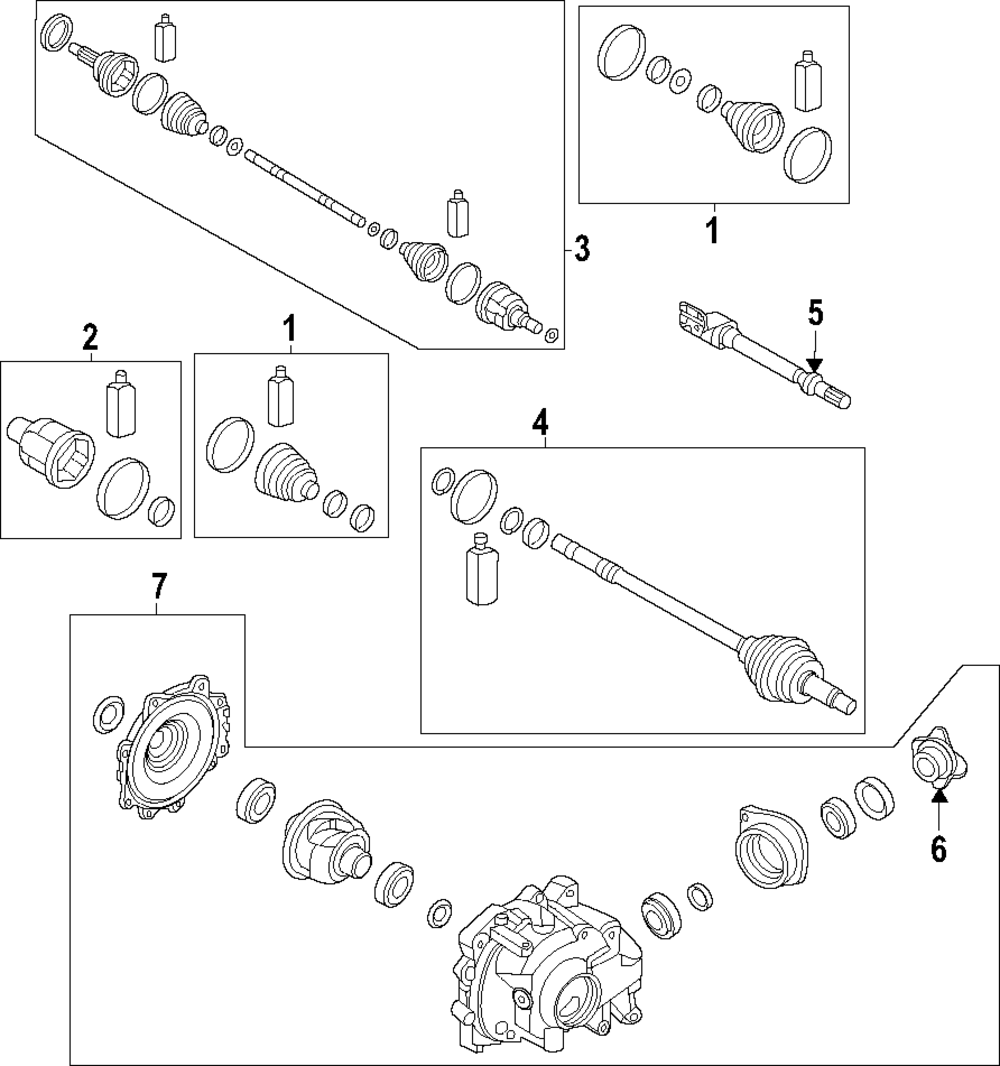 3
1
5
2
1
4
7
6