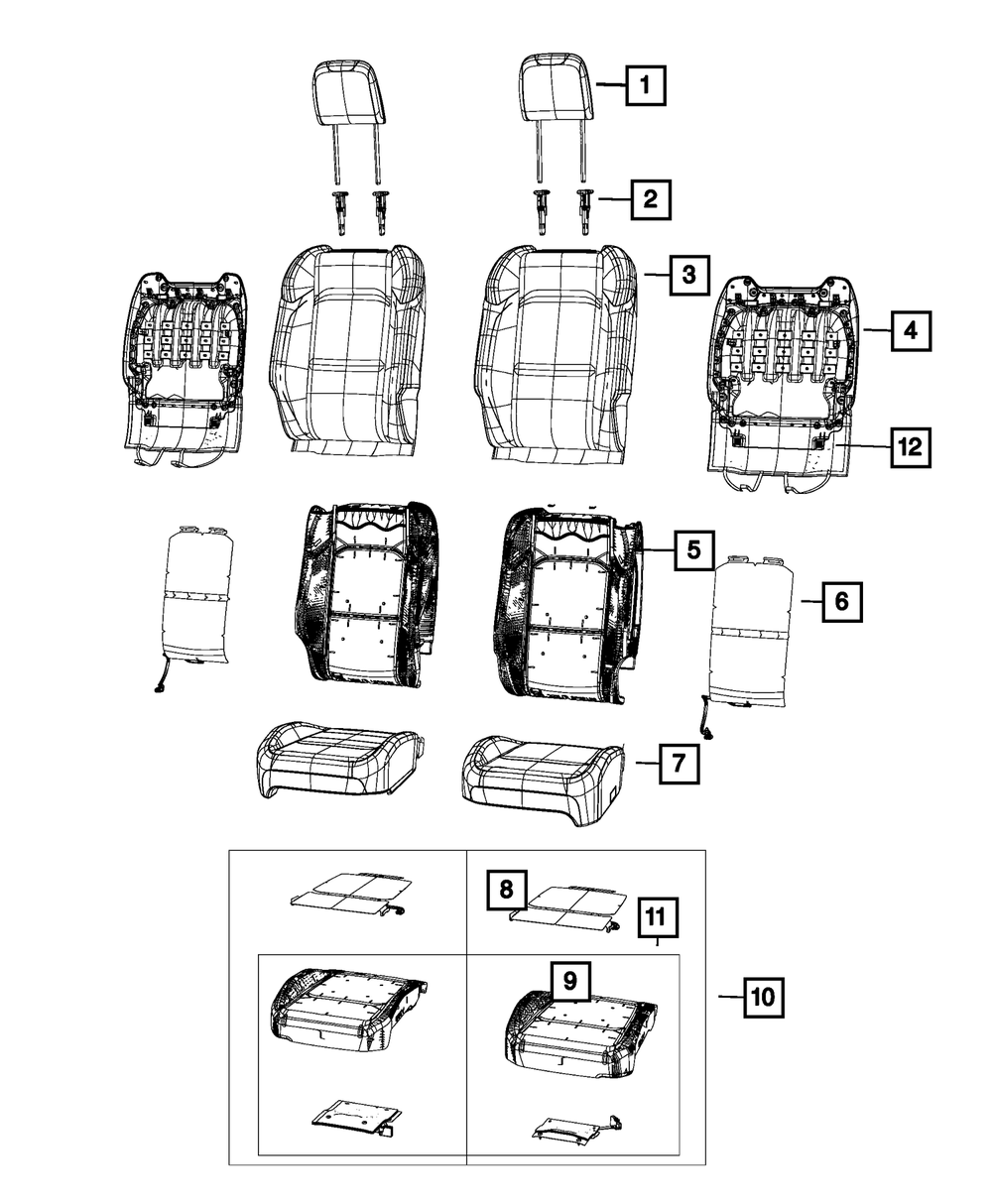 1
2
3
4
12
5
6
7
8
11
9
10