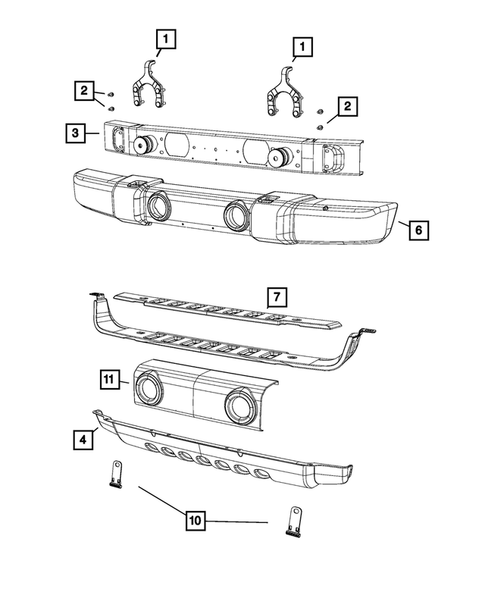 1
1
2
2
3
6
7
11
4
10