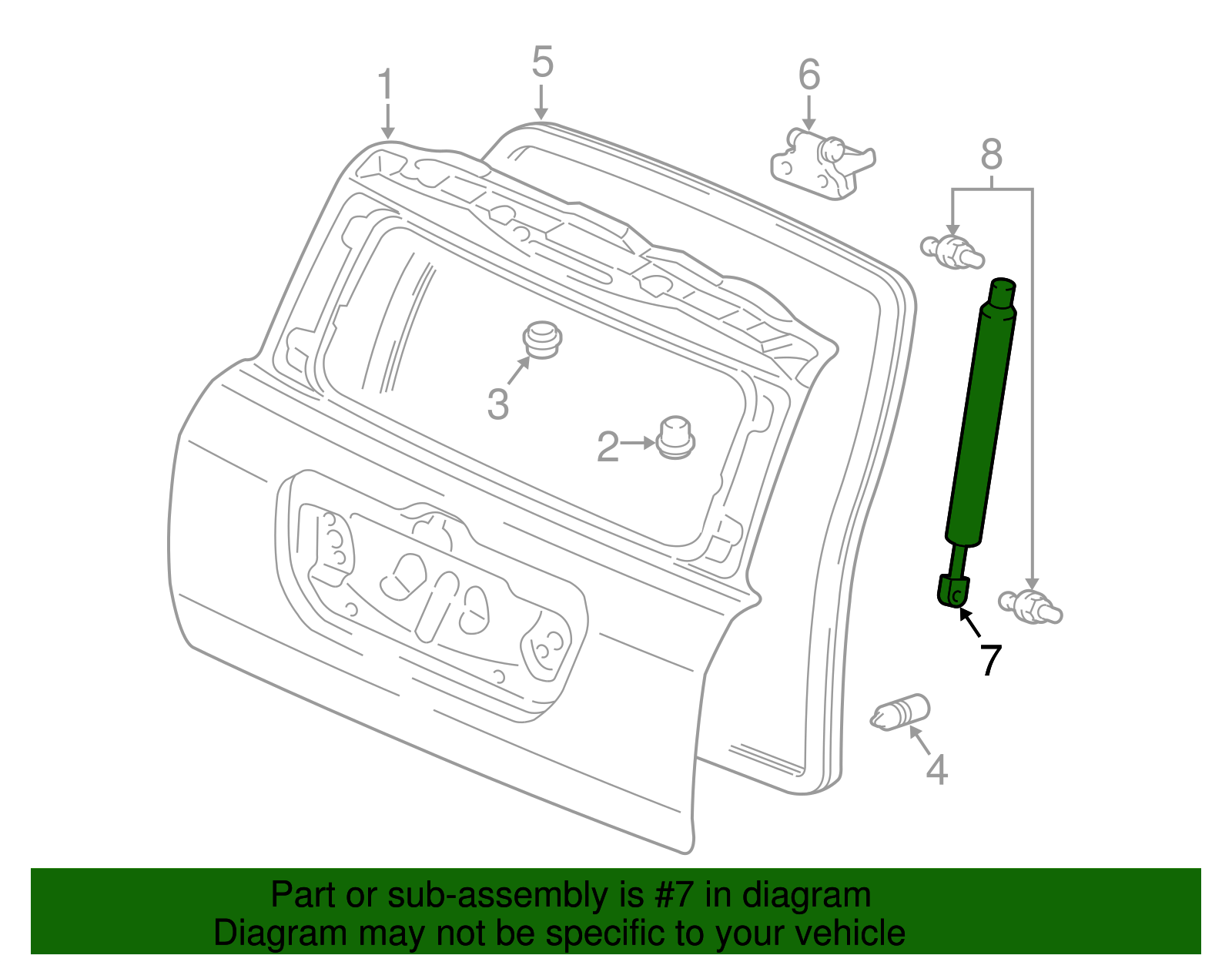 1
5
6
8
3
2
7
4

Part or sub-assembly is #7 in diagram
Diagram may not be specific to your vehicle