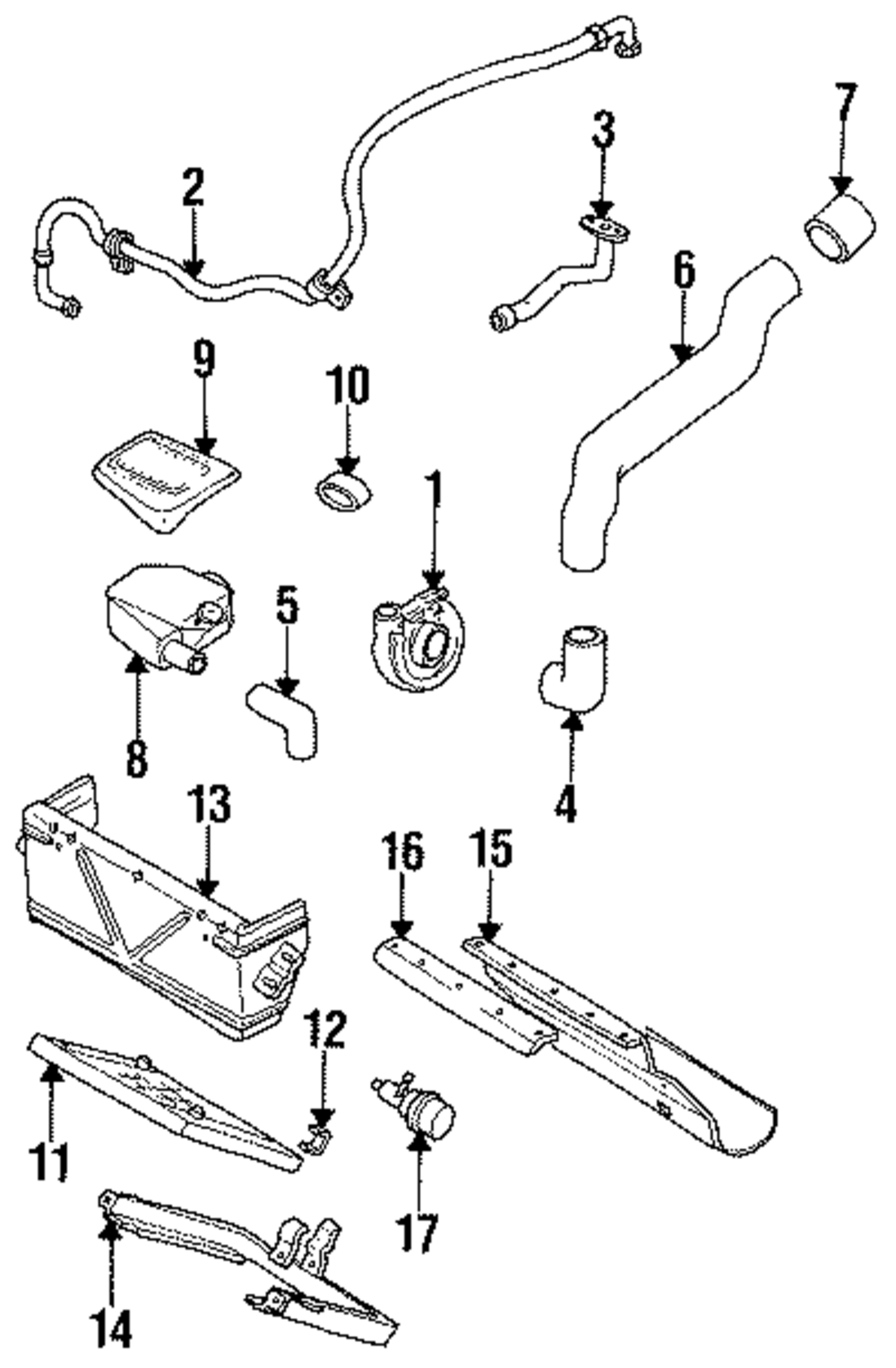 2
3
7
6
9
10
1
5
8
4
13
16
15
12
11
17
14