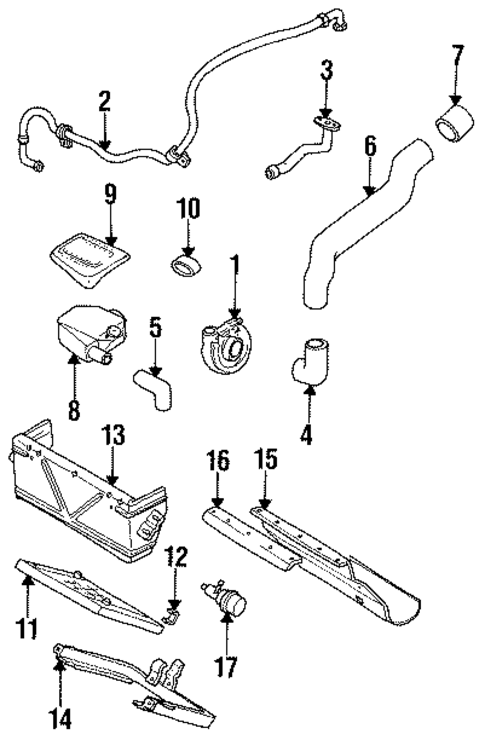 2
3
7
6
9
10
1
5
8
4
13
16
15
12
11
17
14