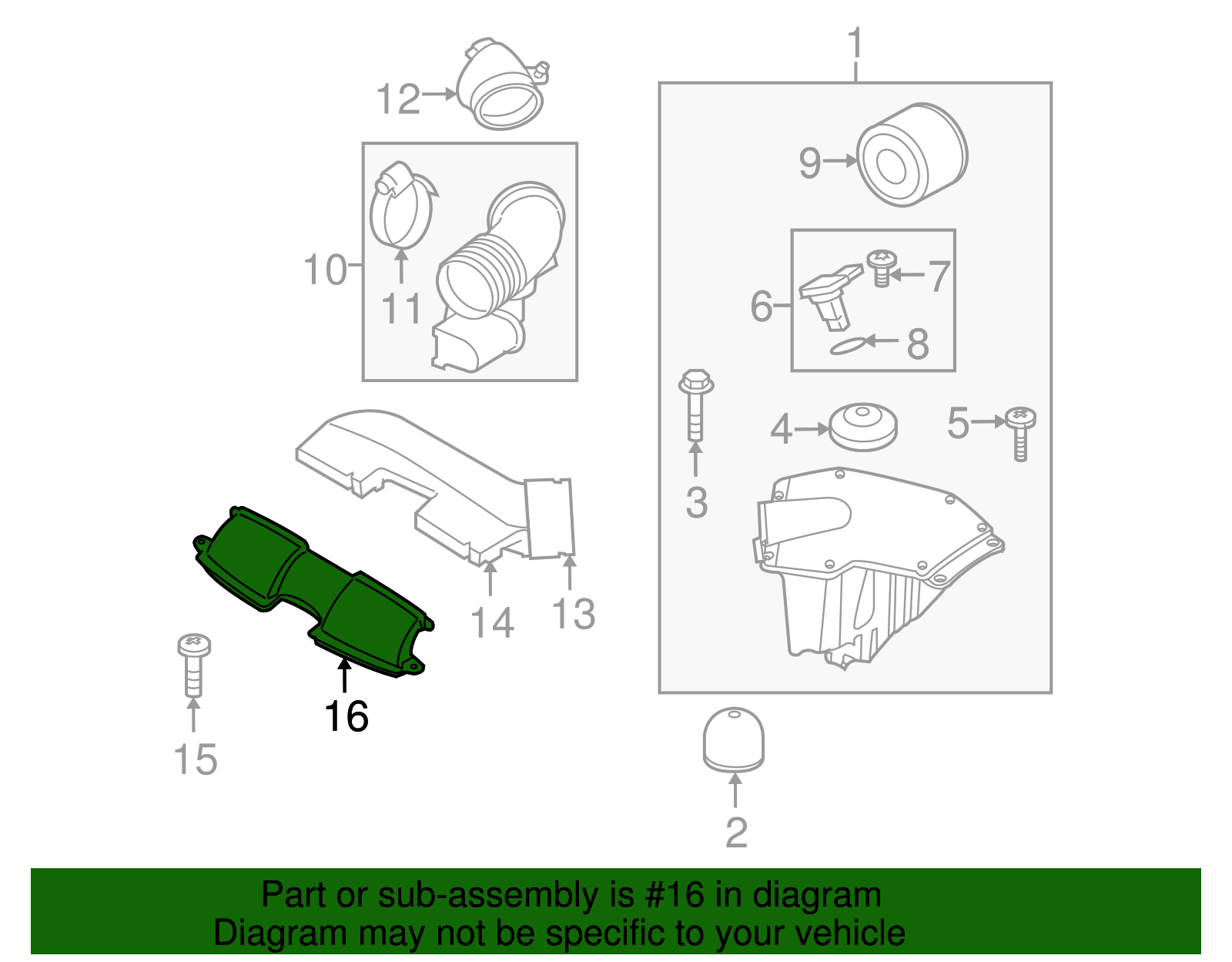 12
1
9
10
11
6
7
8
3
4
5
14
13
16
15
2

Part or sub-assembly is #16 in diagram
Diagram may not be specific to your vehicle