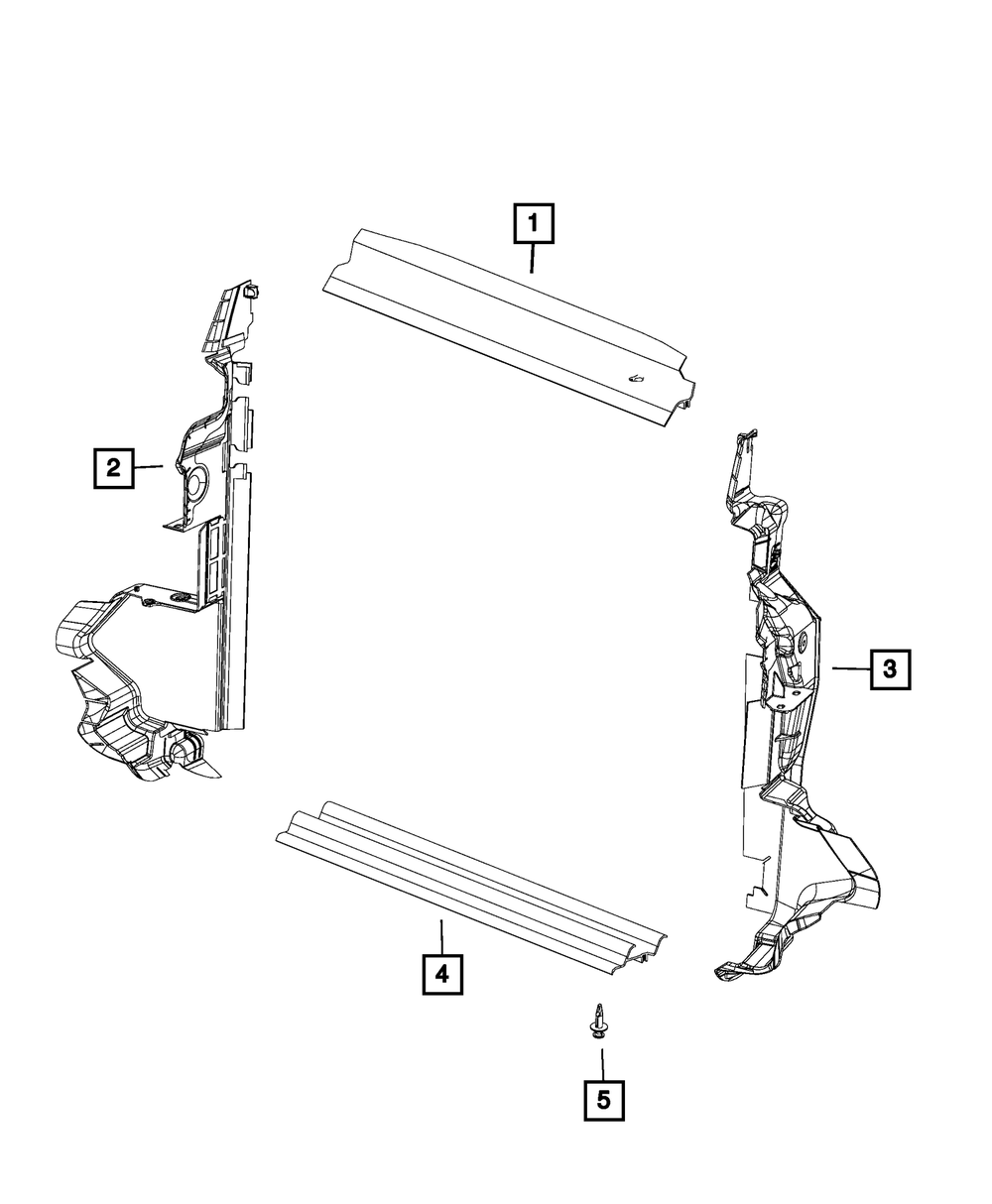 1

2

3

4

5