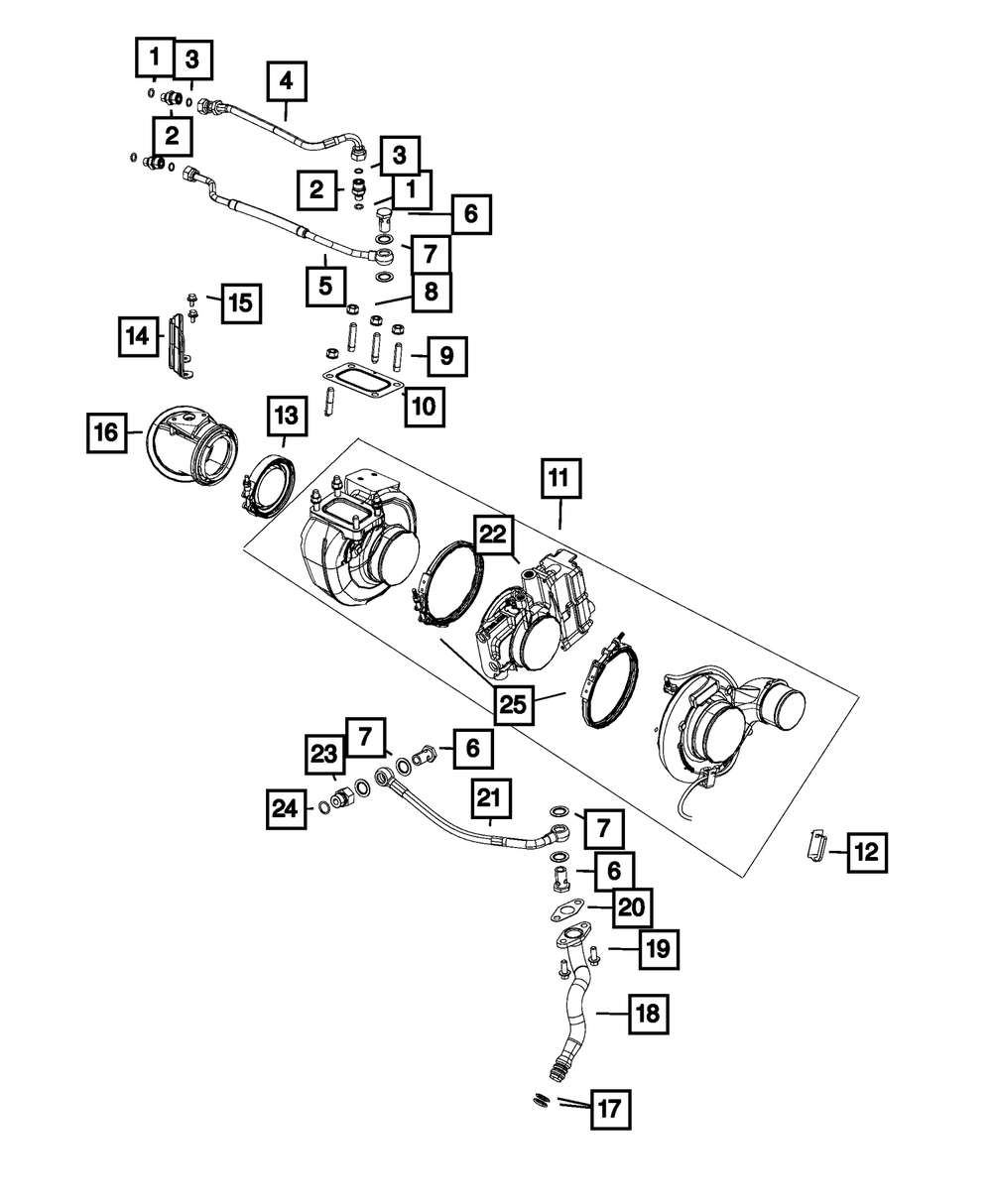 1
3
4
2
3
2
1
6
7
5
8
15
14
9
10
16
13
11
22
25
7
6
23
24
21
7
12
6
20
19
18
17