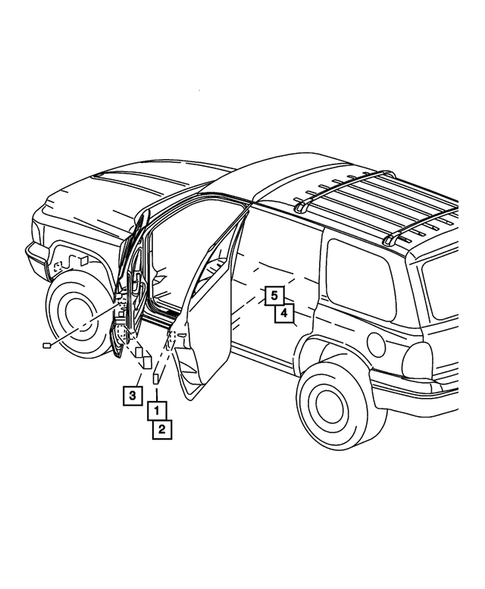 5
4
3
1
2