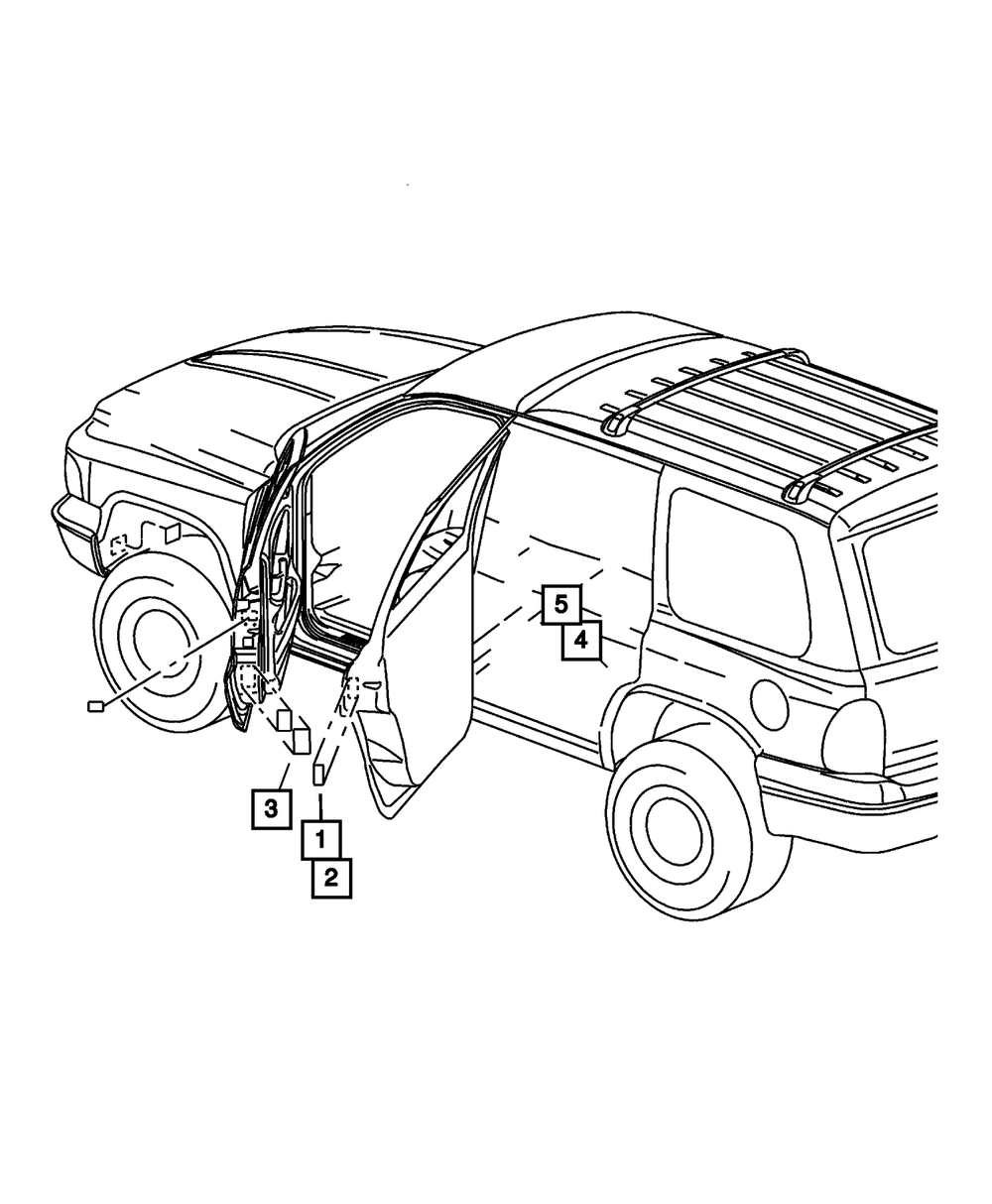 5
4
3
1
2