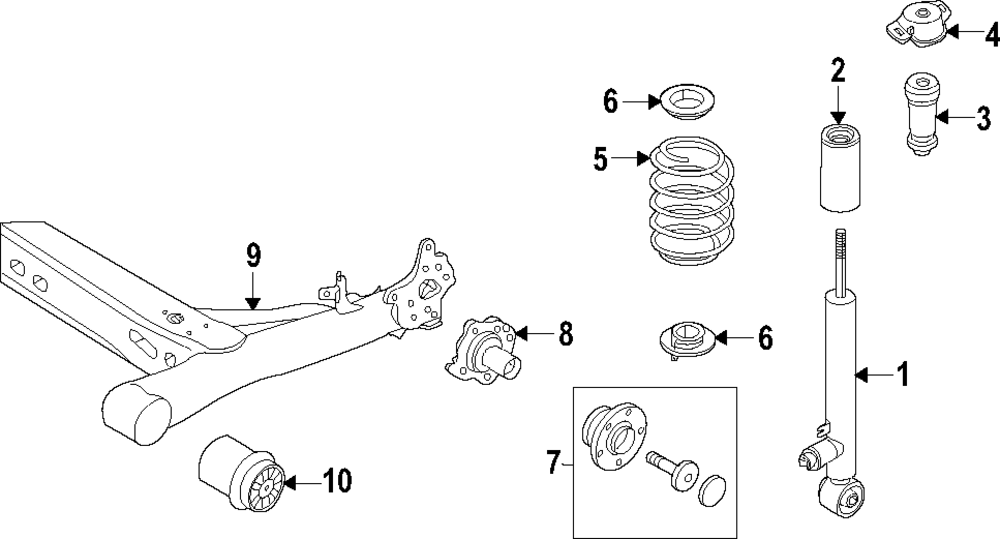 4
2
6
3
5
9
8
6
1
7
10