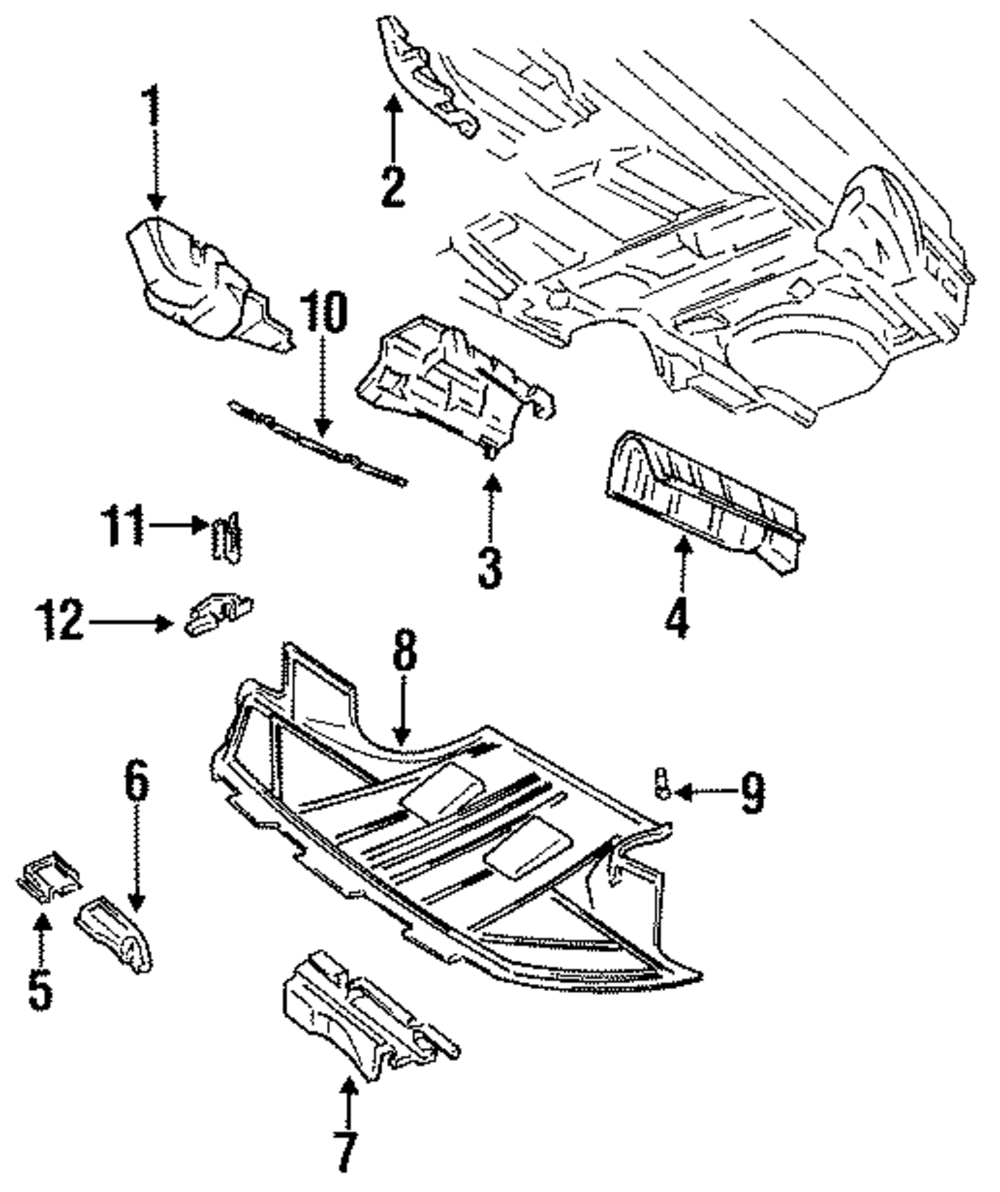 1
2
10
3
4
11
12
8
9
6
5
7