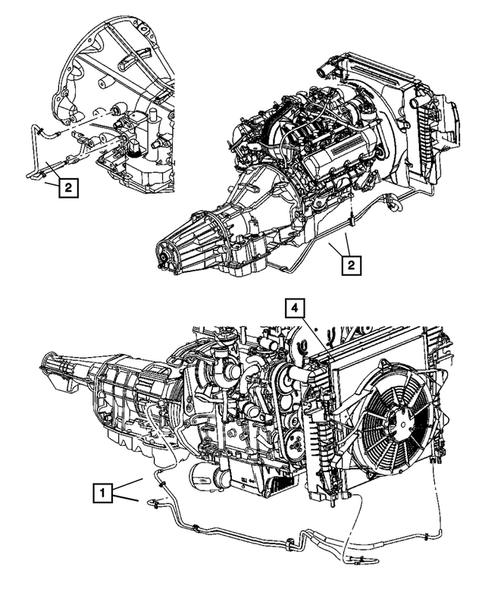 2

2

4

1