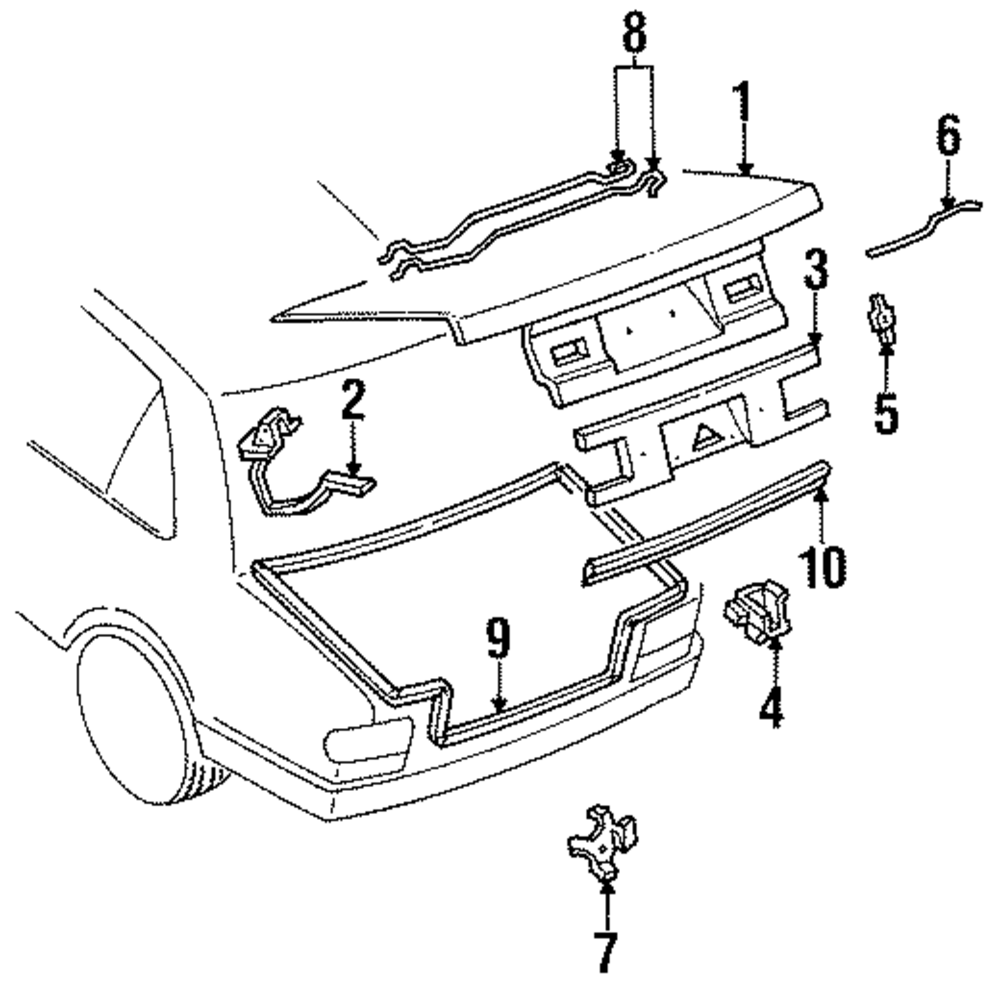 8
1
6
3
5
2
10
9
4
7