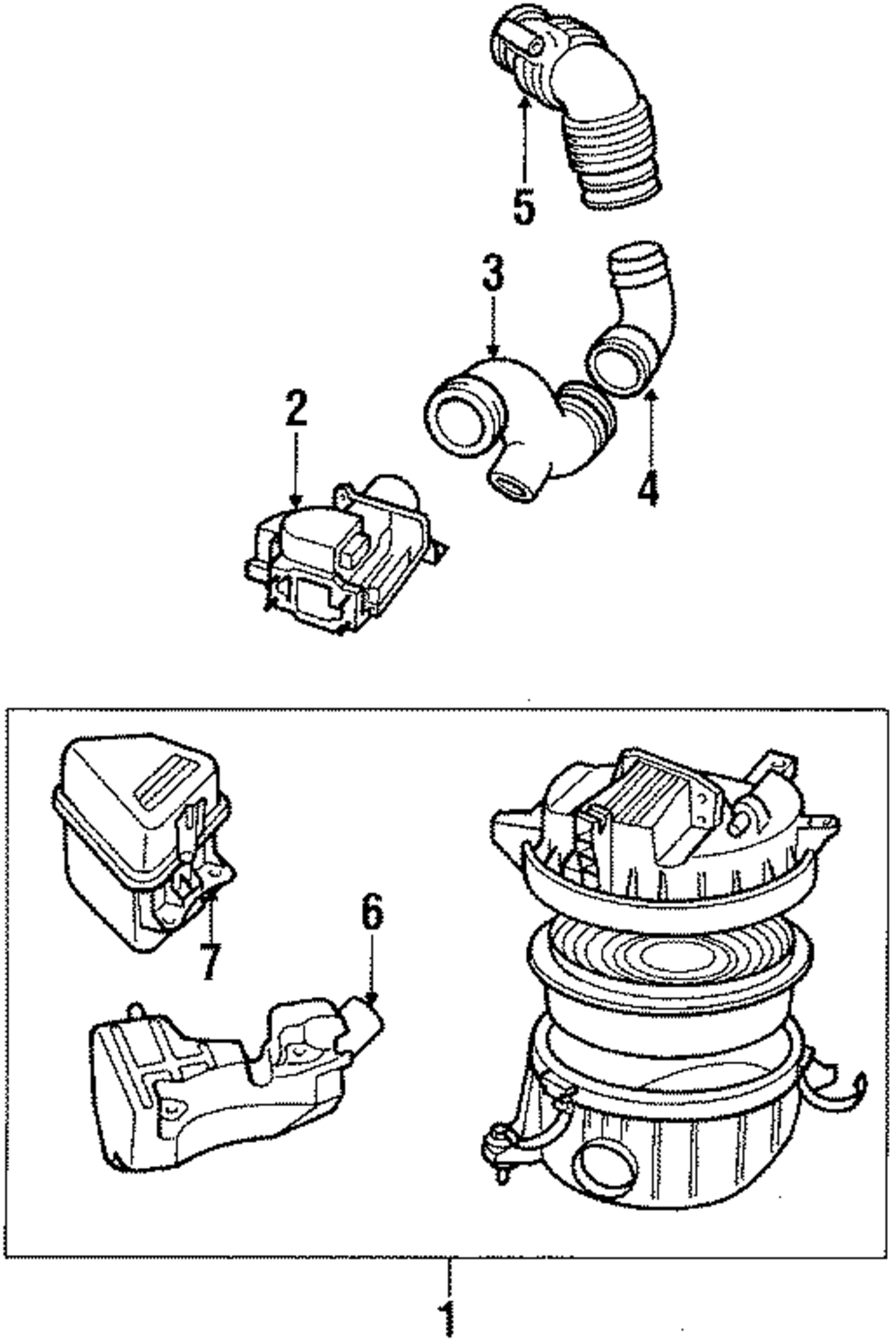 5
3
4
2
6
7
1