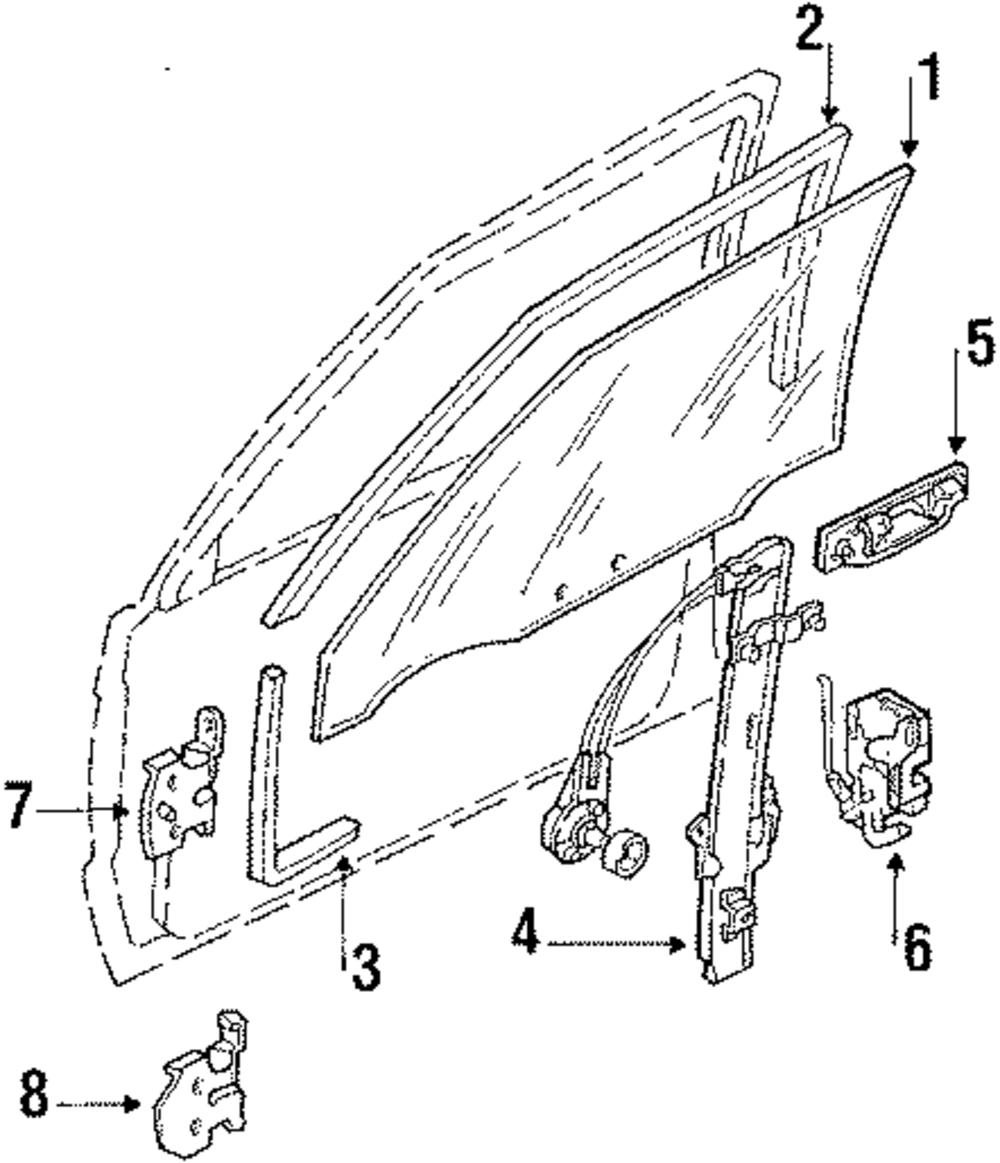 2
1
5
7
3
4
6
8