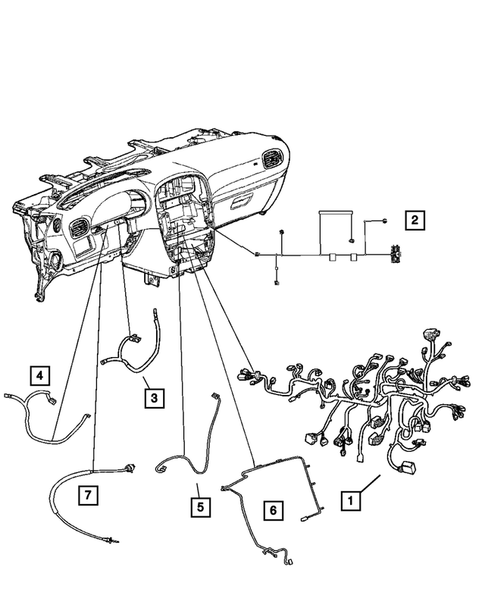 2

4

3

7

5

6

1