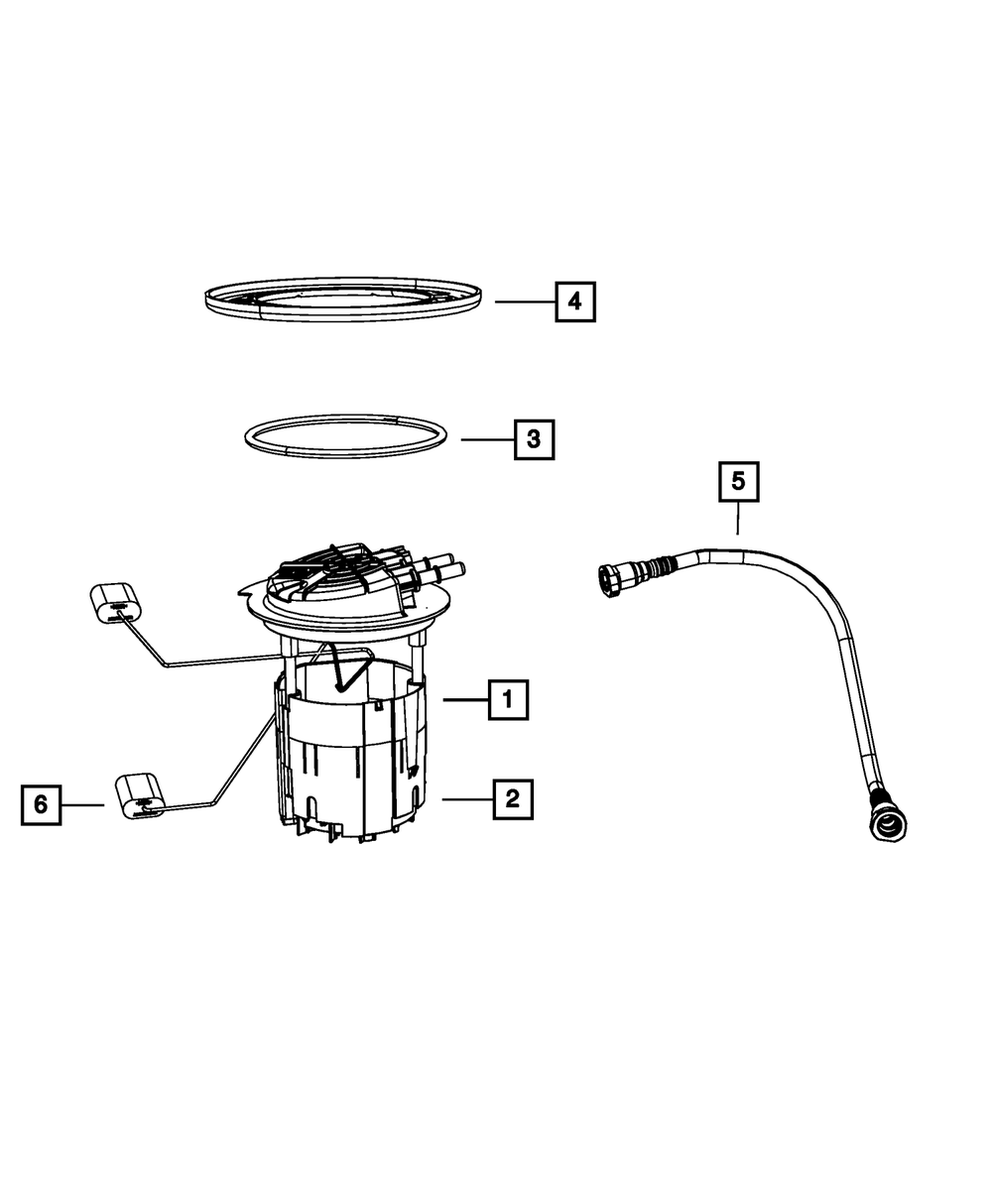 4
3
5
1
6
2