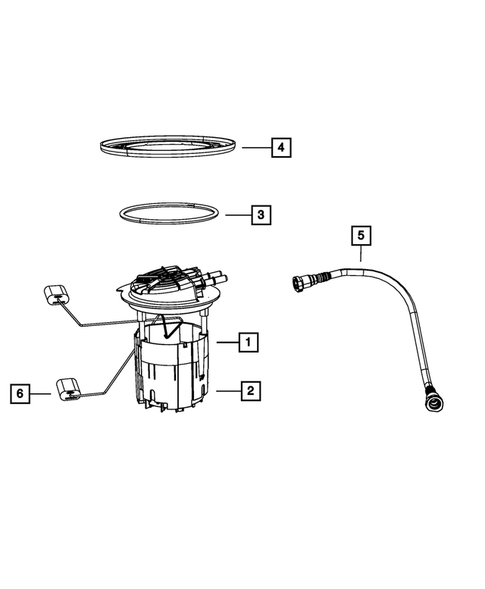 4
3
5
1
6
2