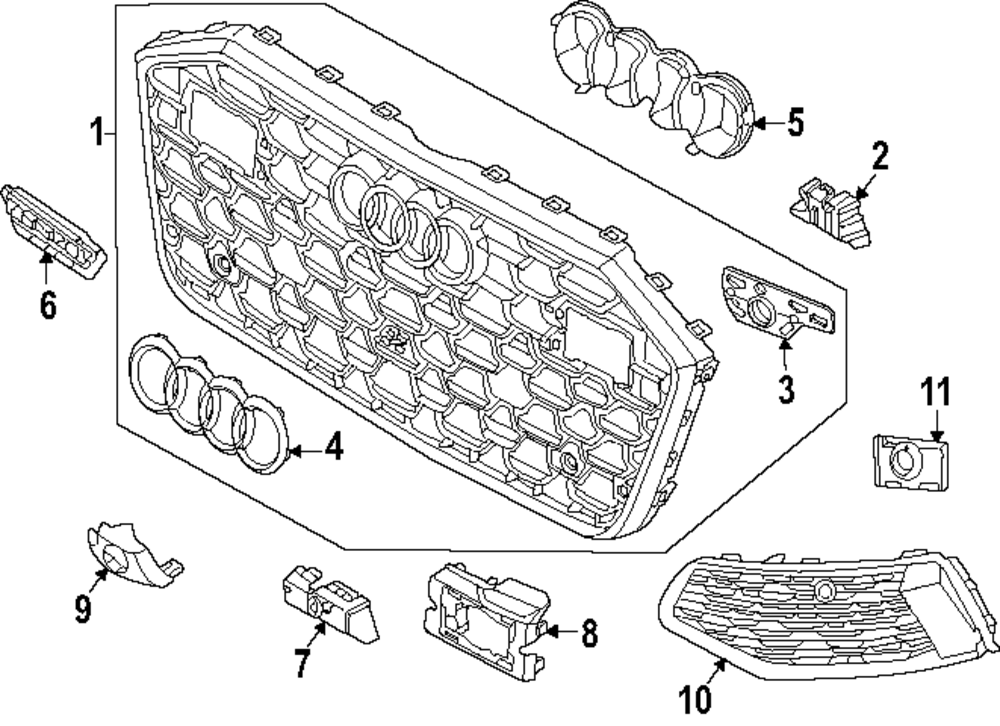 1
5
2
6
3
11
4
9
7
8
10