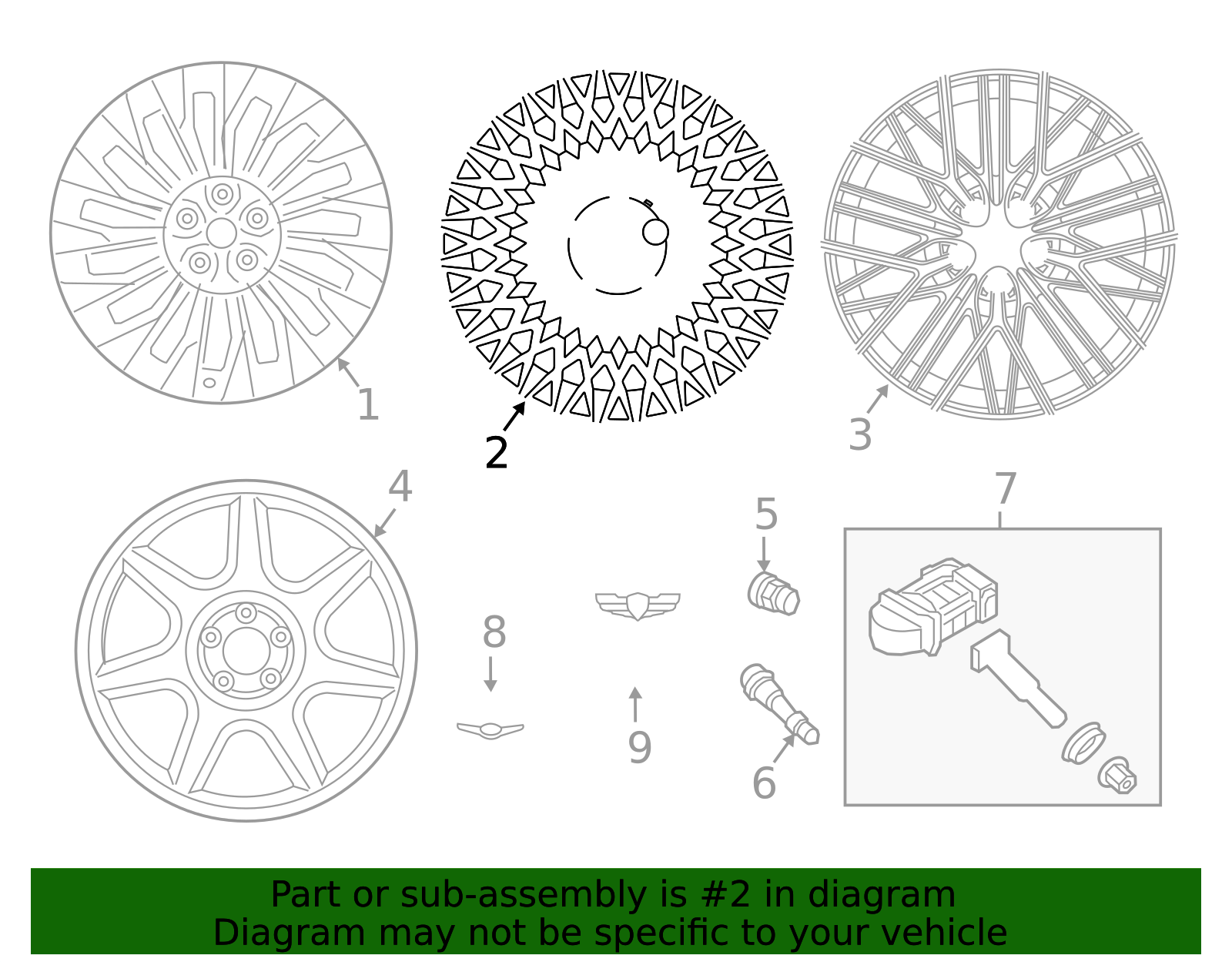 1
2
3
4
5
7
8
9
6

Part or sub-assembly is #2 in diagram
Diagram may not be specific to your vehicle